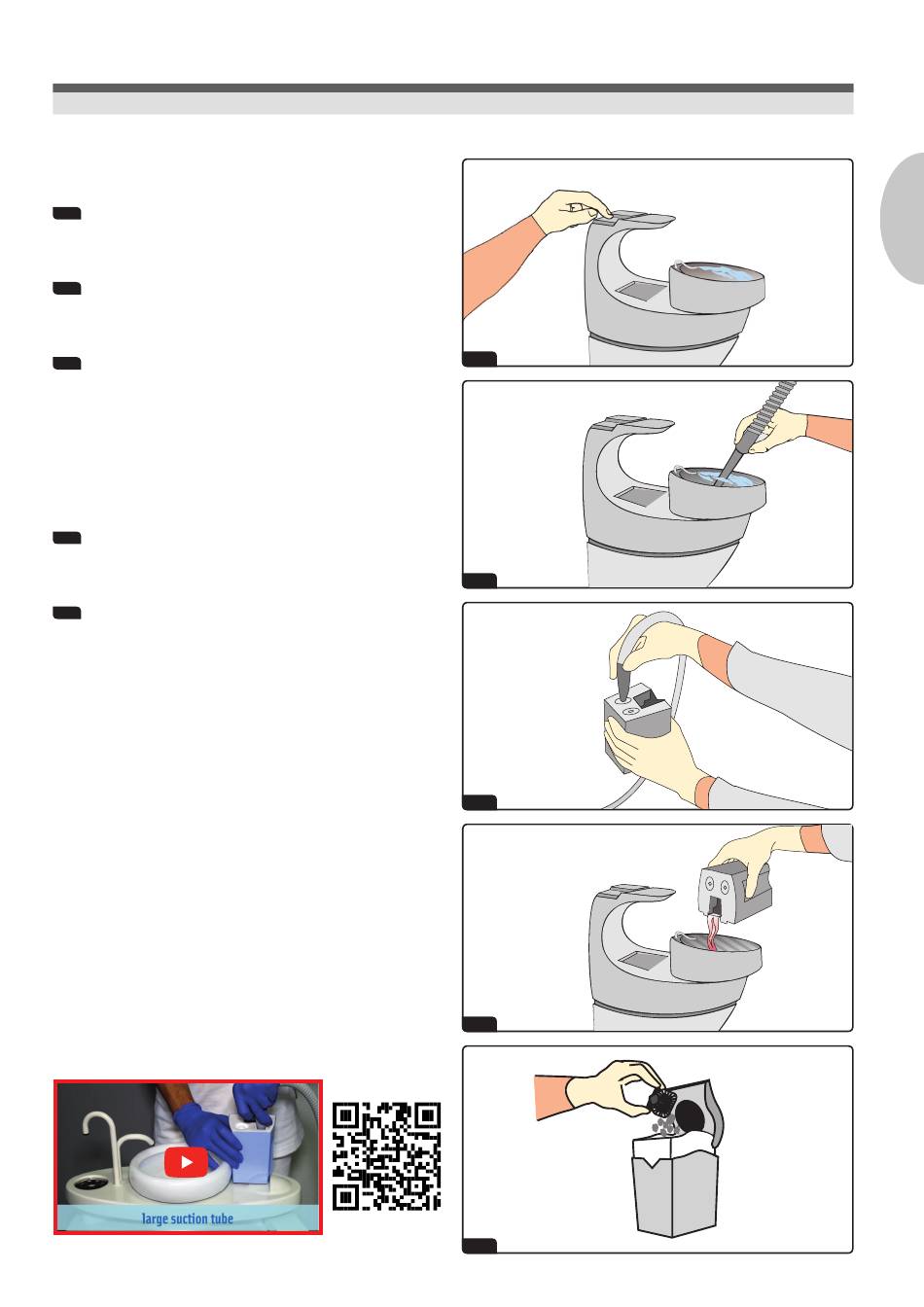 large suction tube