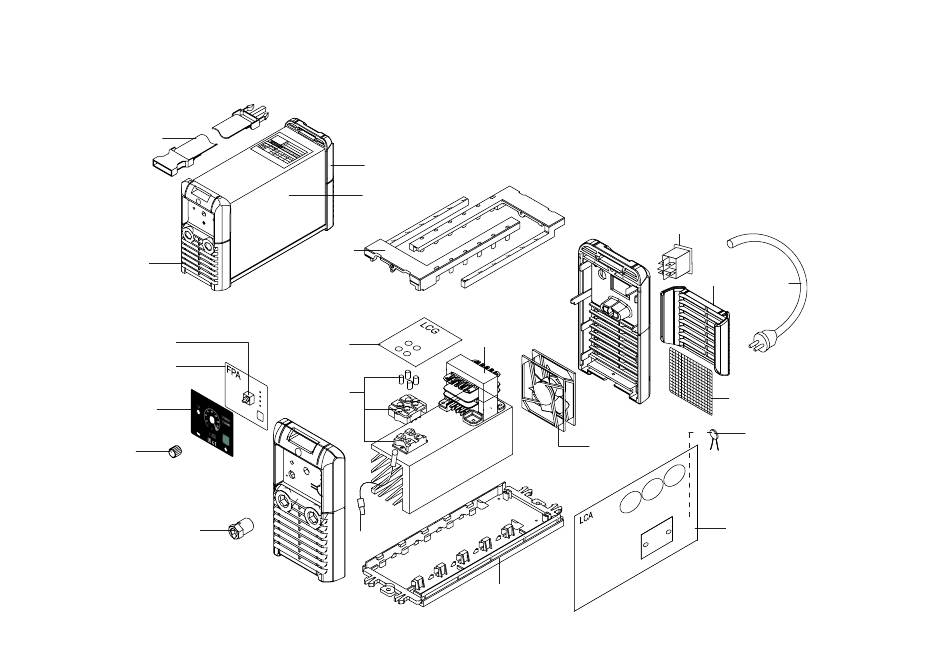 LCG

FPA

LCA