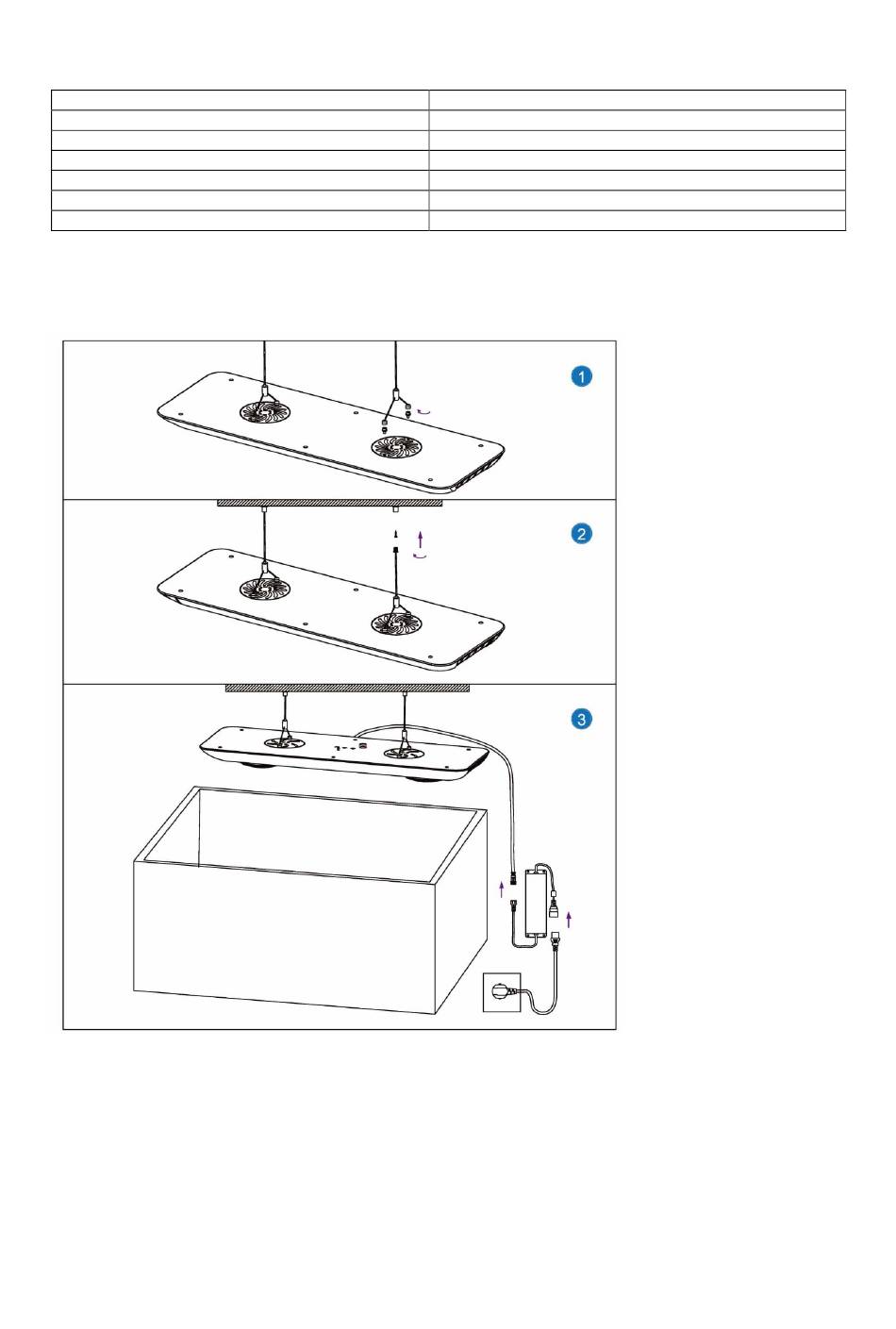 1

2

3