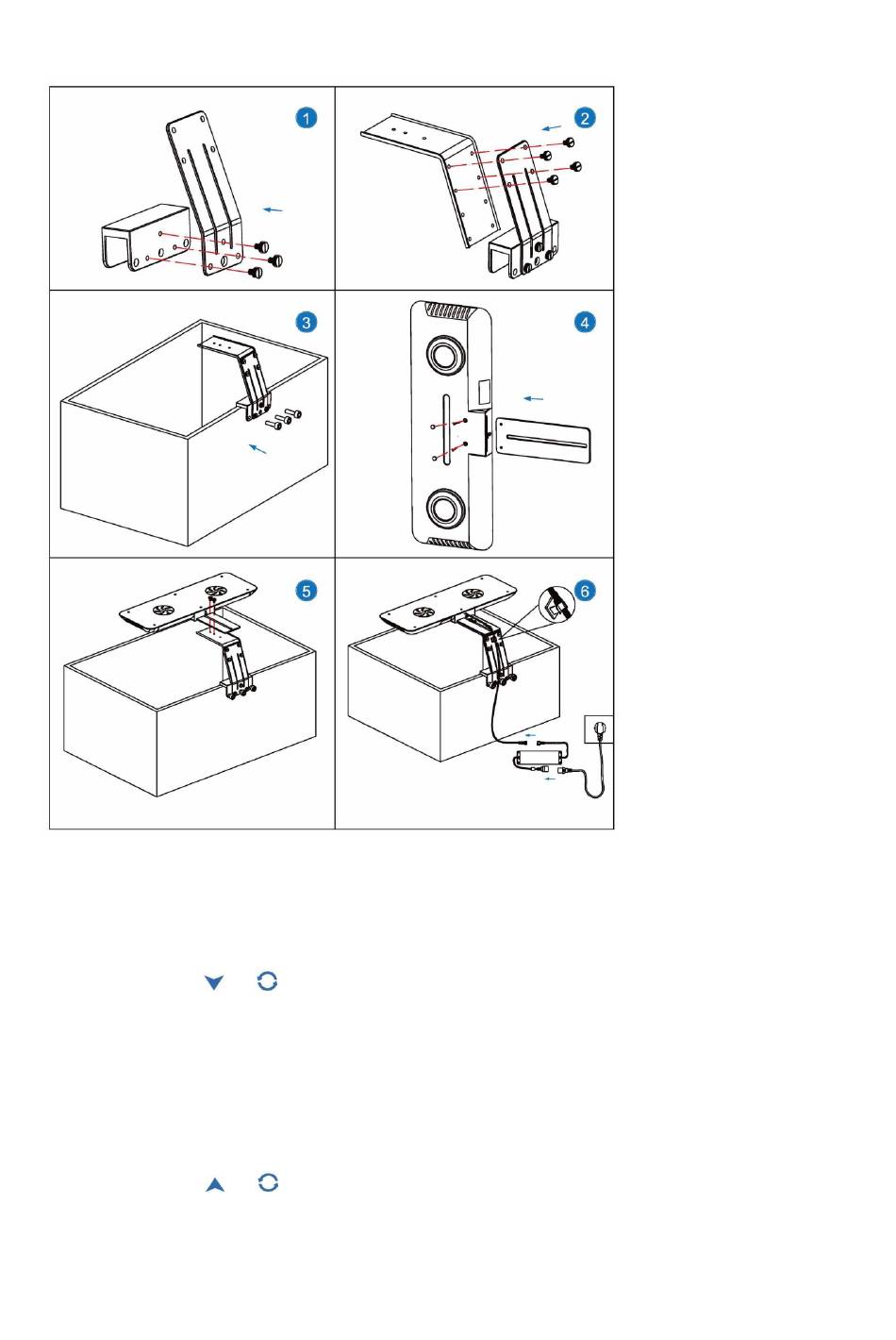 1

2

3

4

5

6