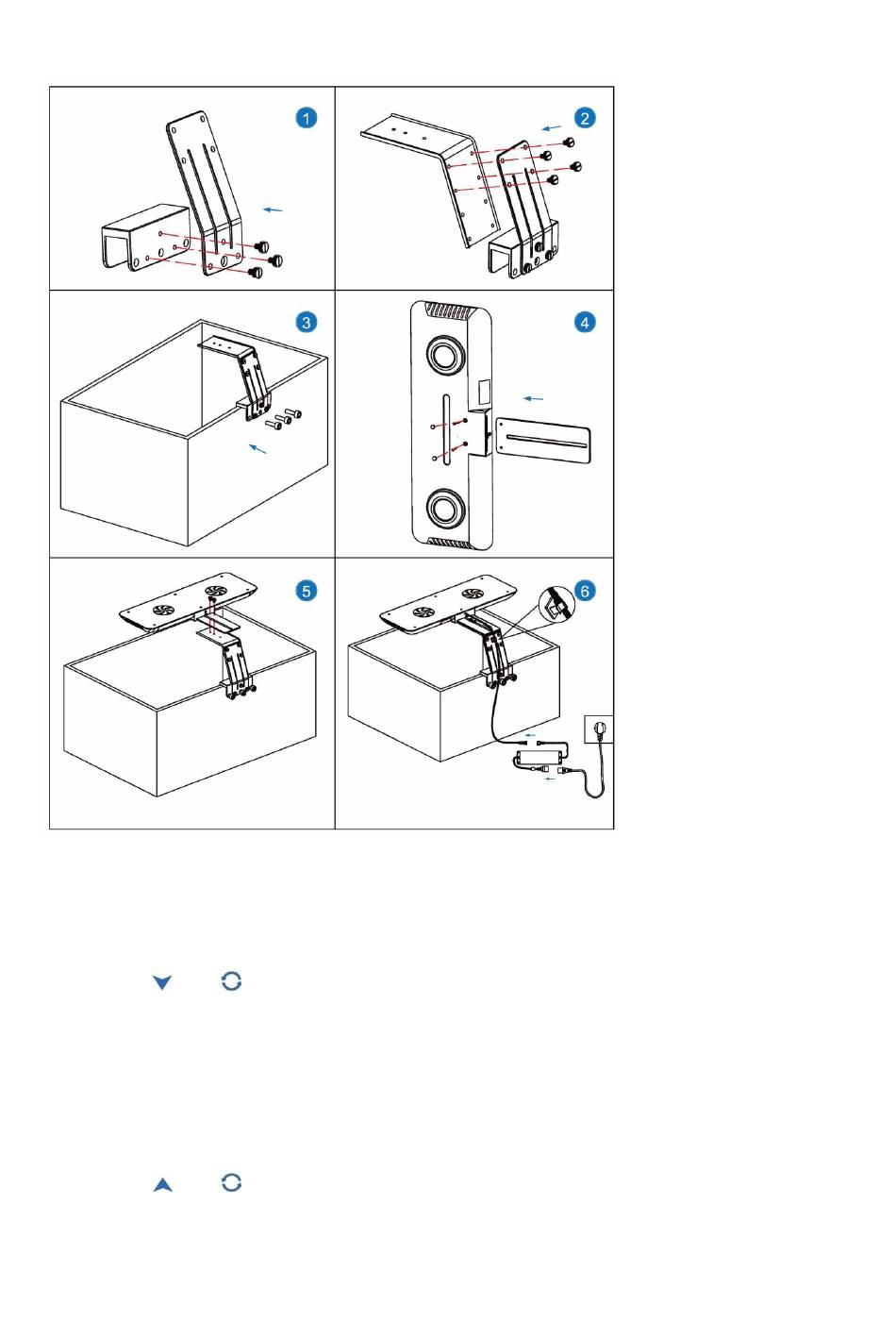 1
2
3
4
5
6