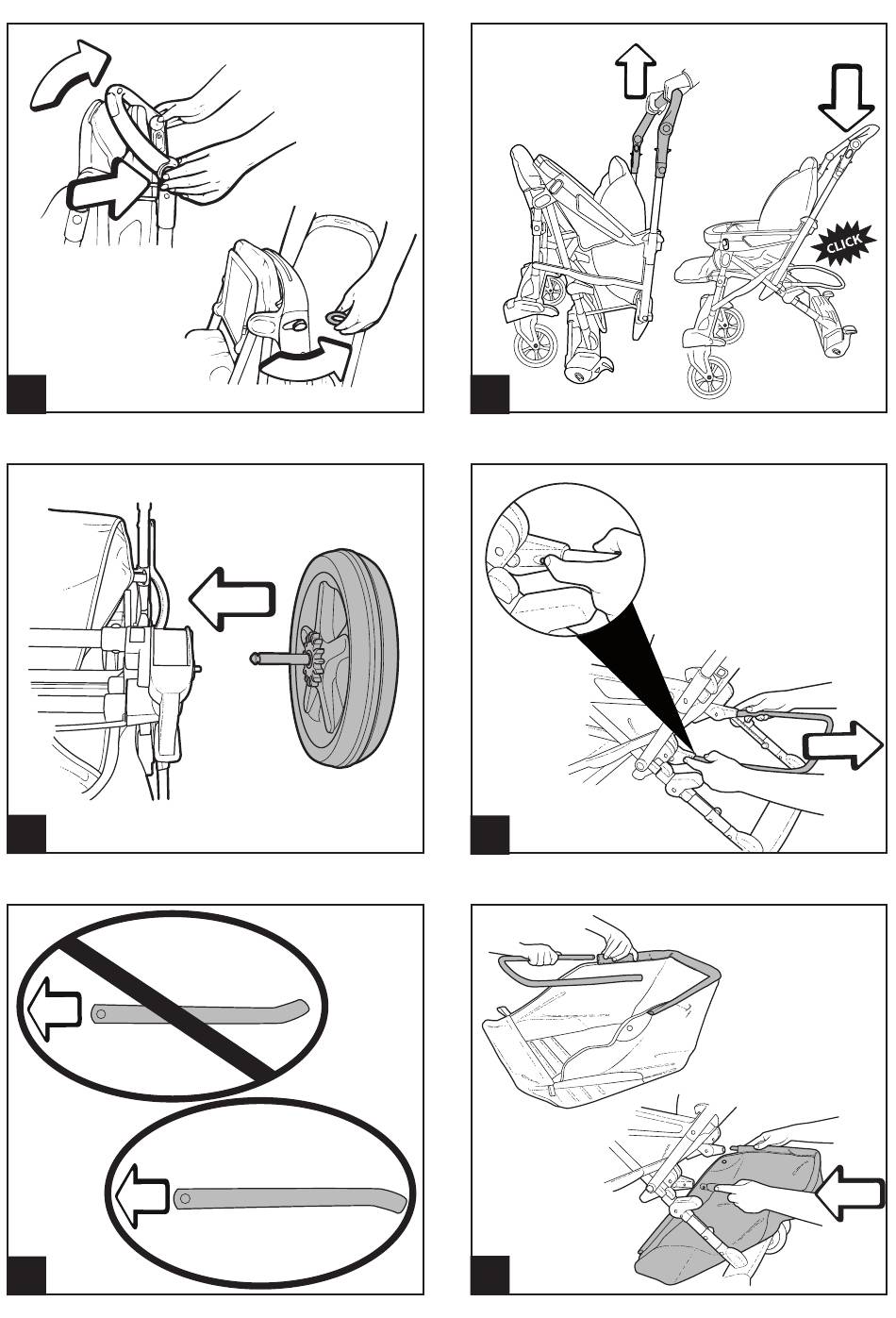 CLICK