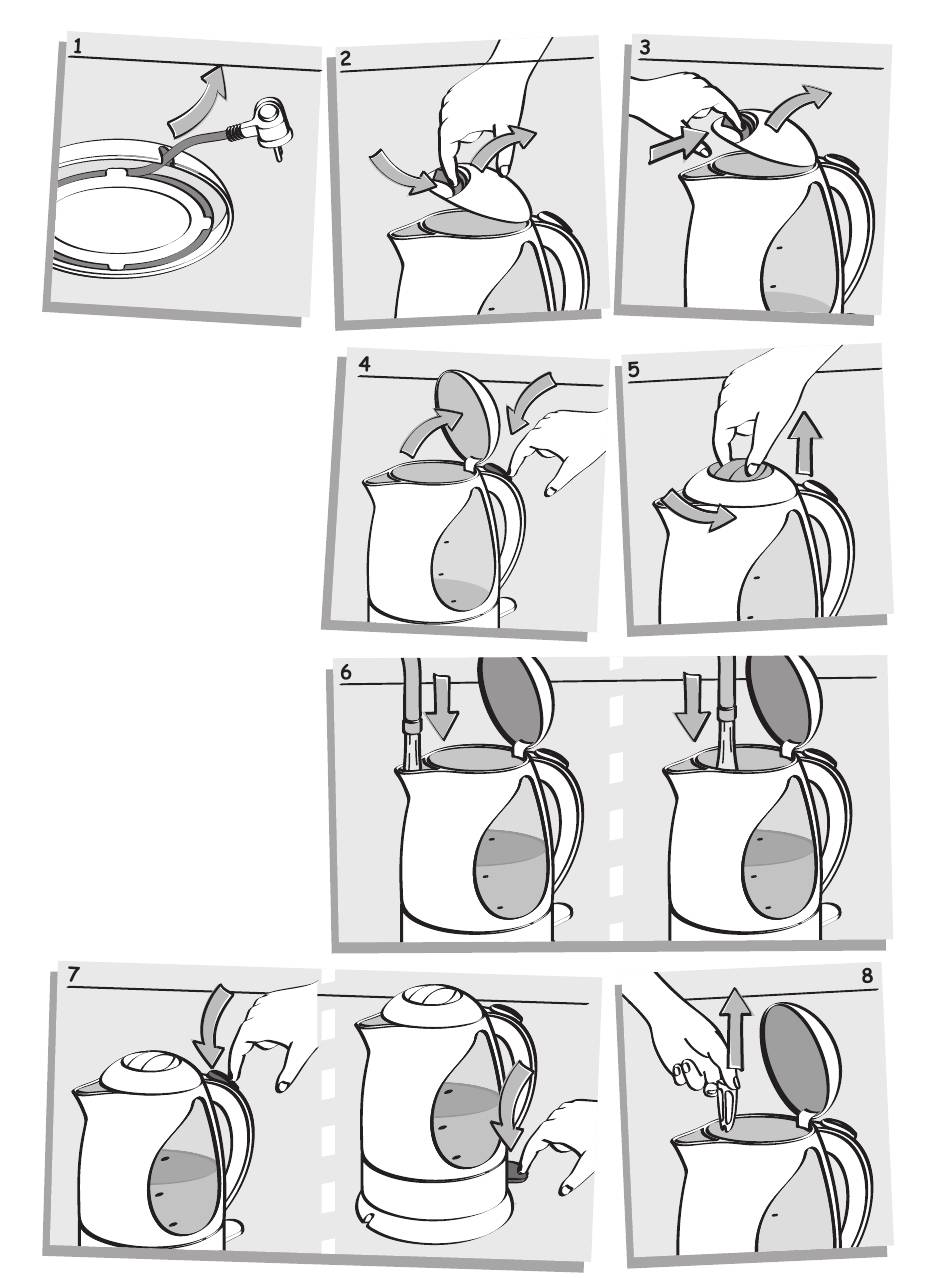 1

2

3

4

5

6

7

8