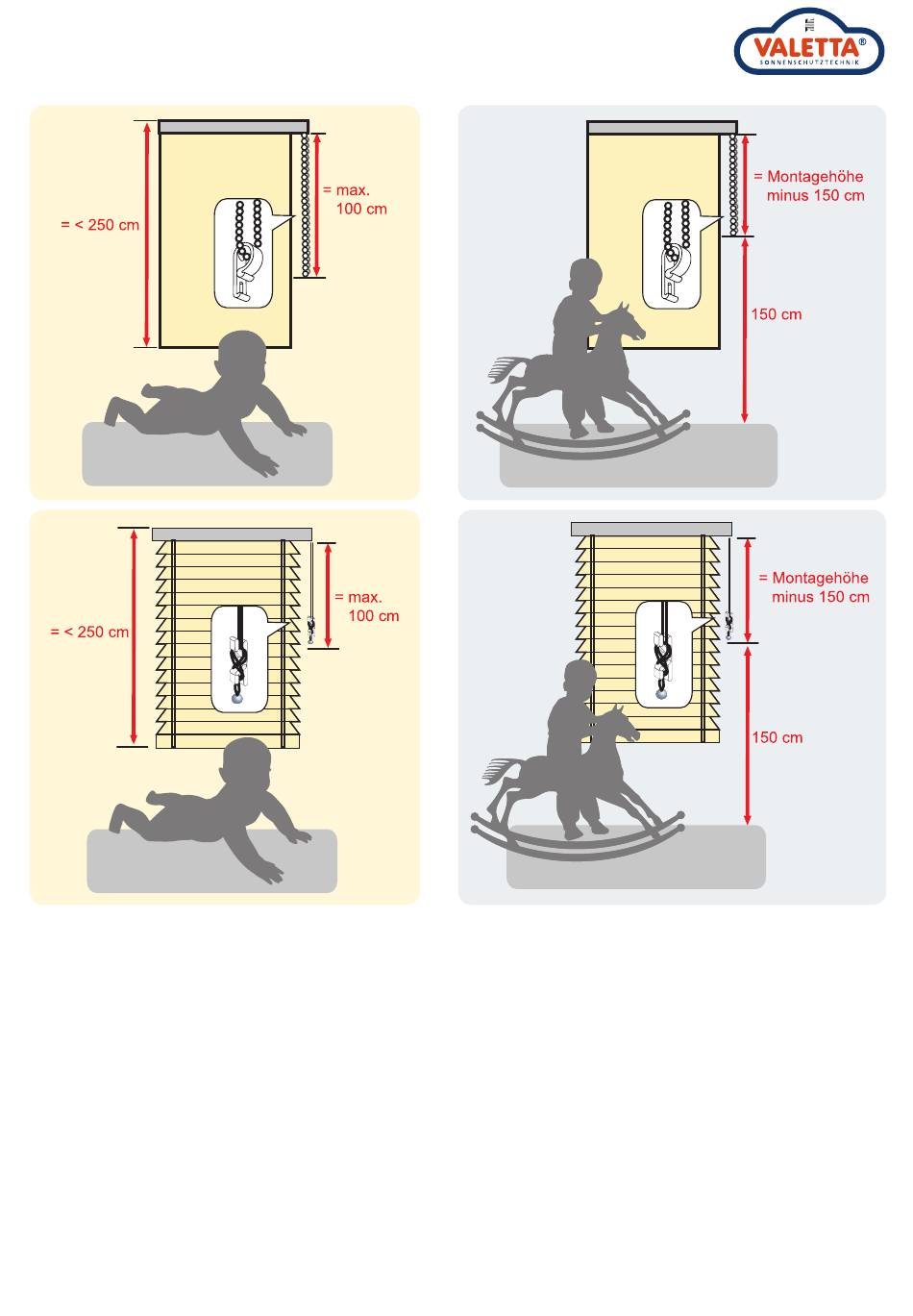 VALETTA®
SONNENSCHUTZTECHNIK

= < 250 cm

= max. 100 cm

= Montagehöhe minus 150 cm

150 cm

= < 250 cm

= max. 100 cm

= Montagehöhe minus 150 cm

150 cm