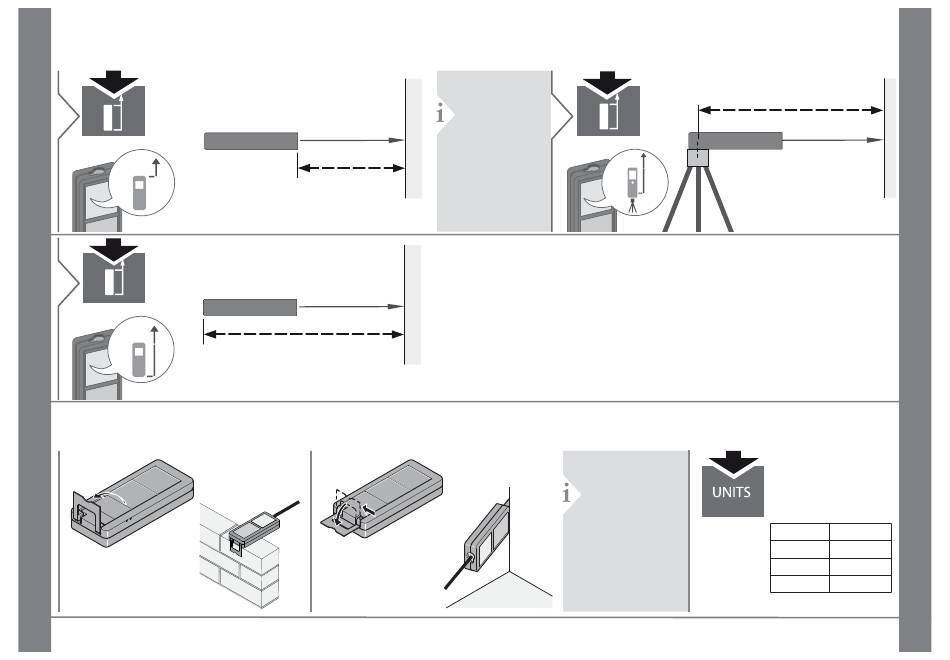 i

i

UNITS