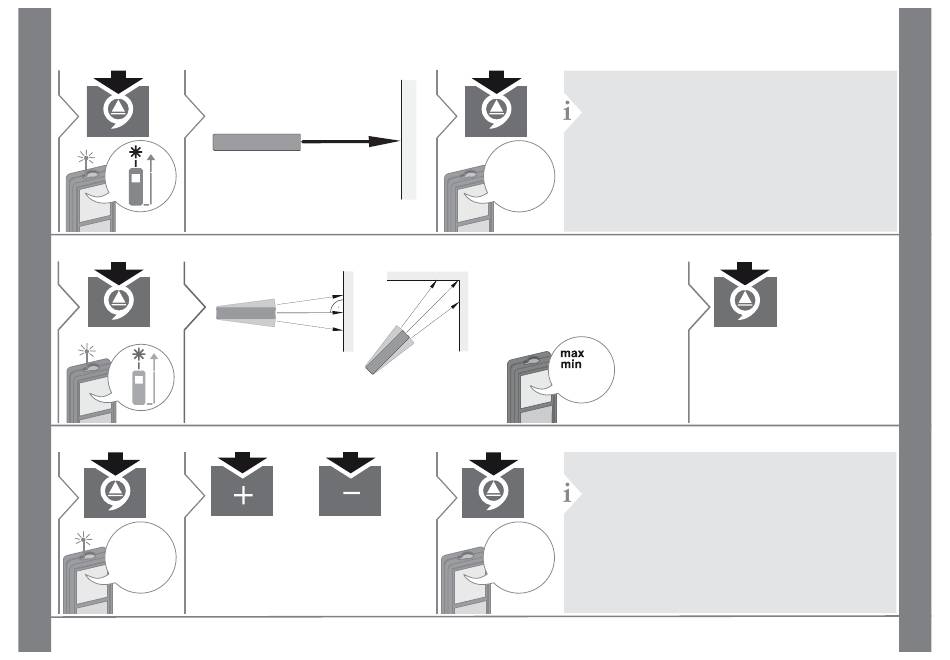 i

max
min

+

−

i