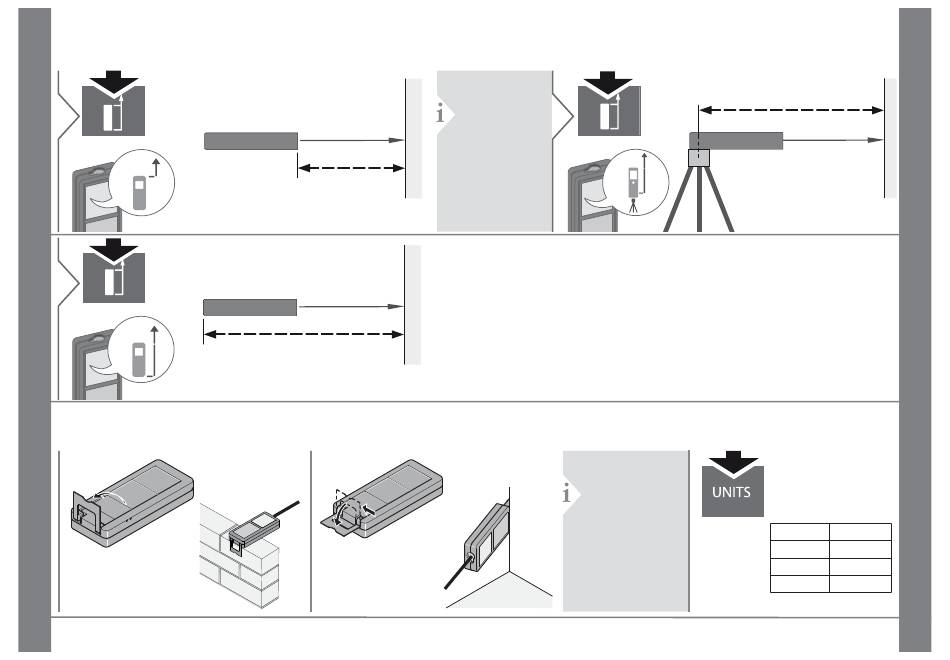 i

i

UNITS