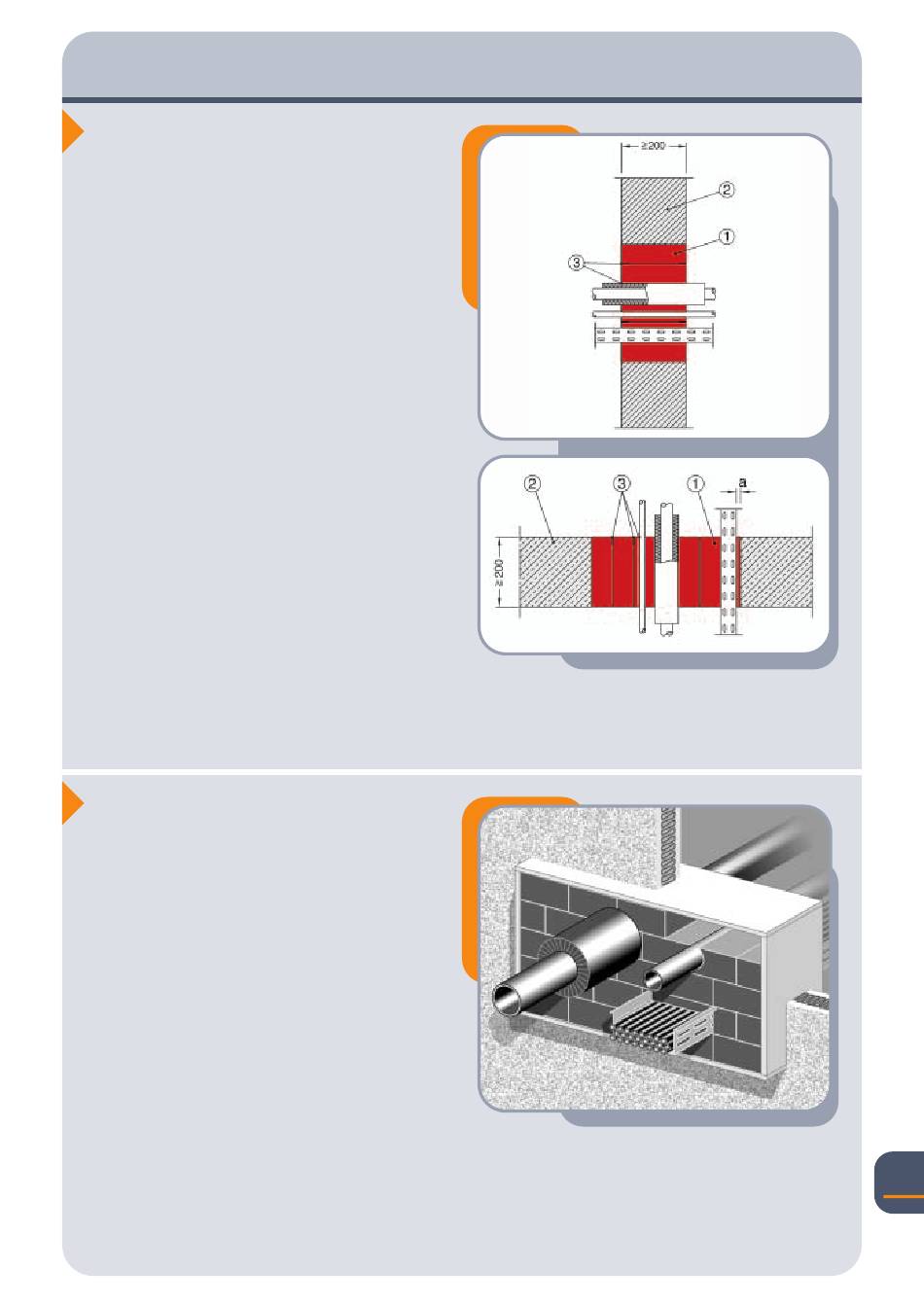 ≥200

2

1

3

2

3

1

a

≥ 200