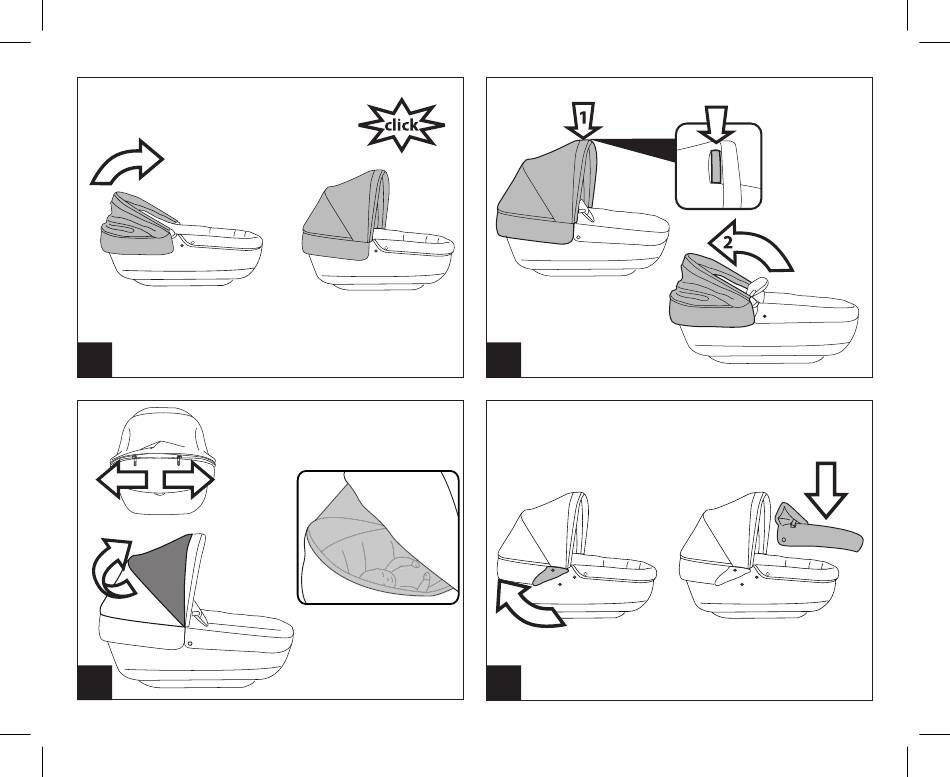 click

1

2