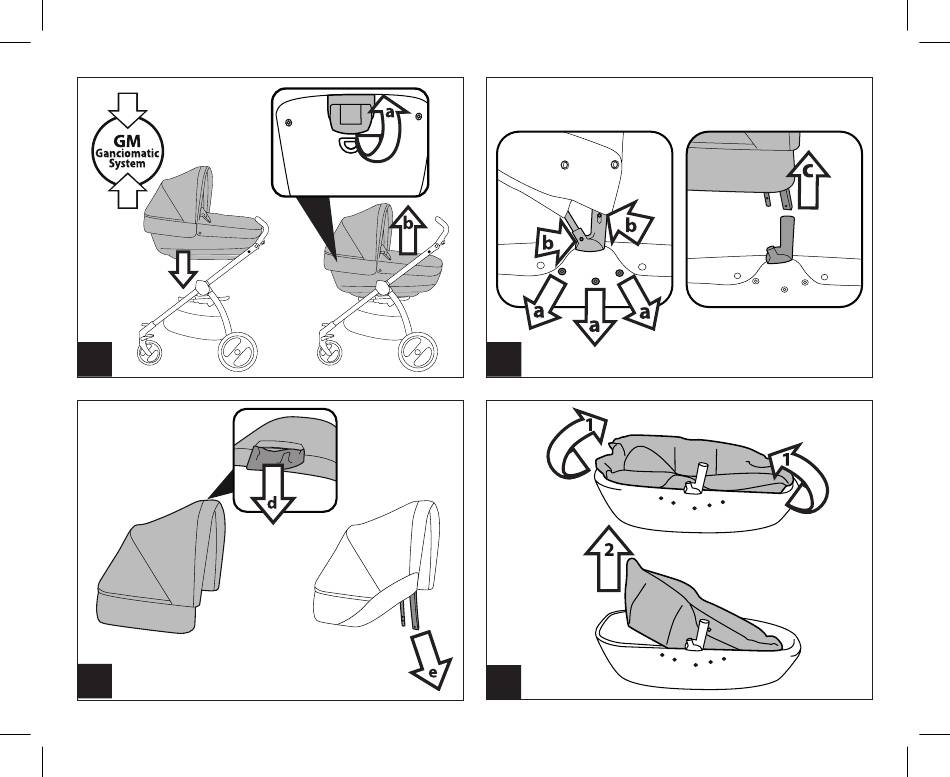 GM
Ganciomatic System
a
b

b
b
a
a
a
c

d
e

1
1
2