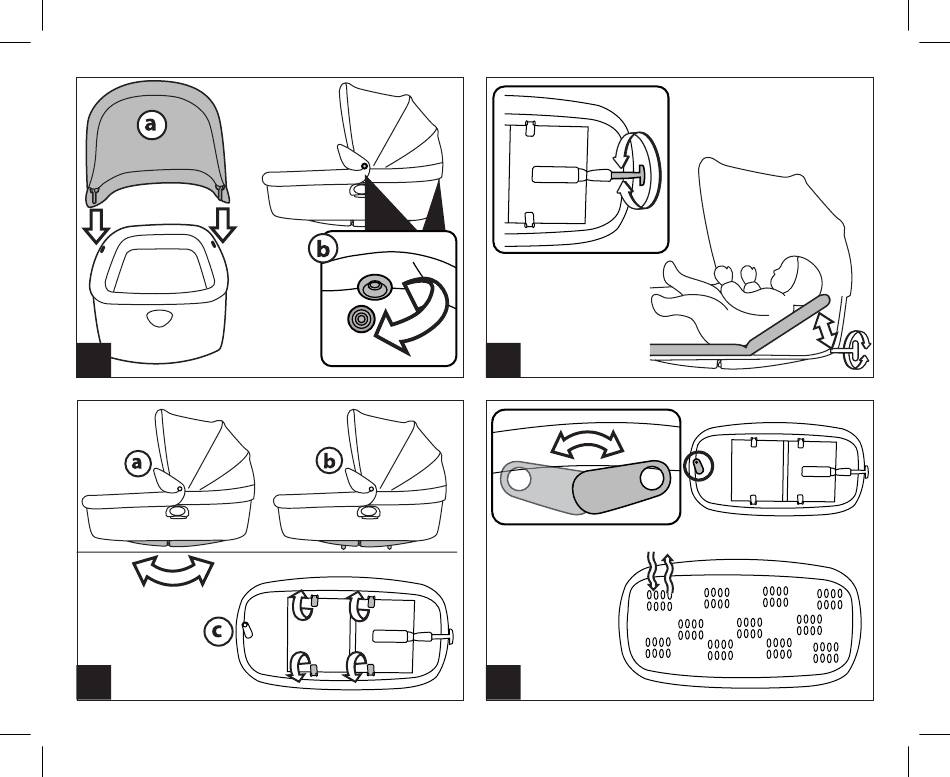 a
b
a
b
c