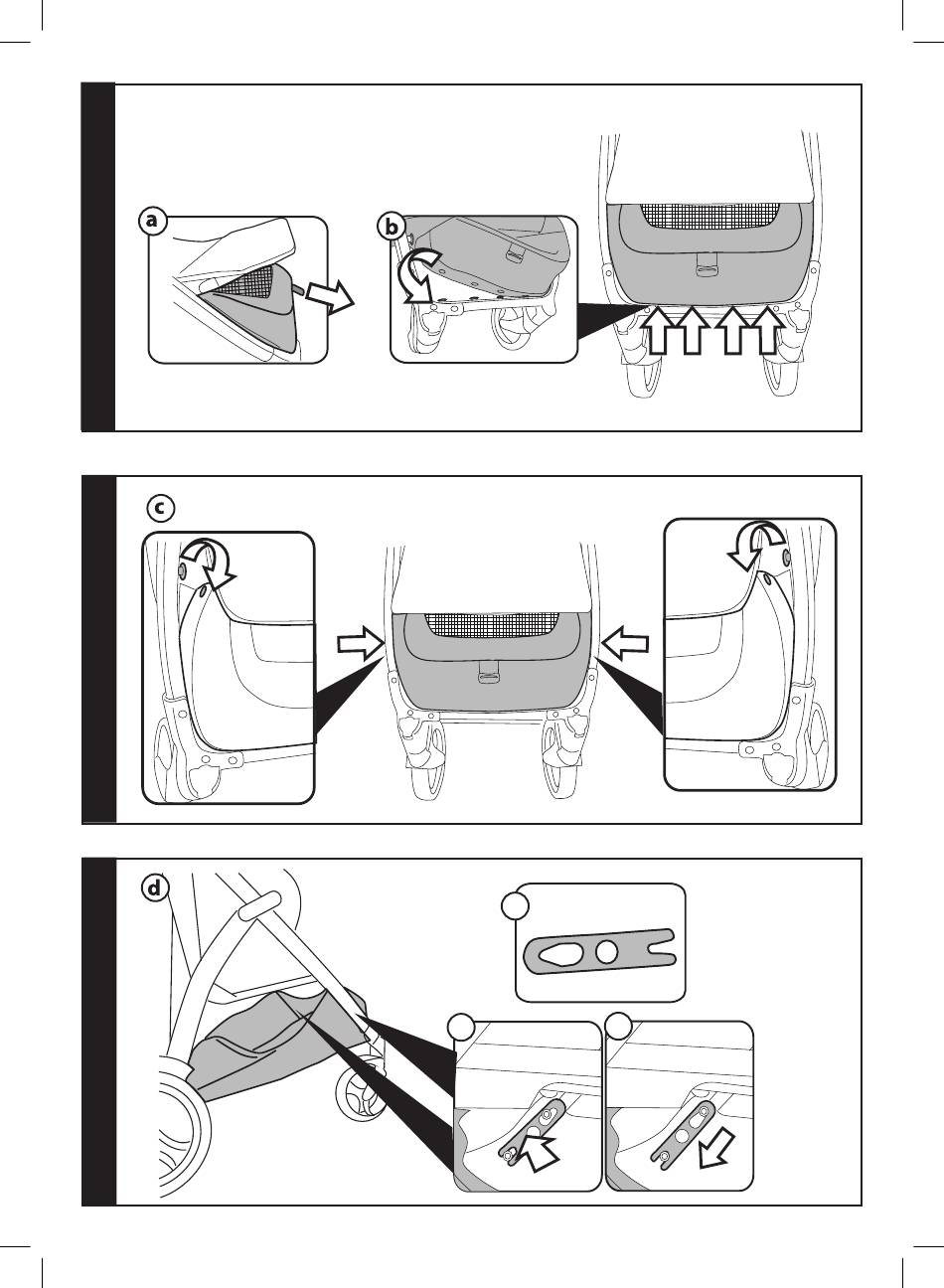 a
b
c
d