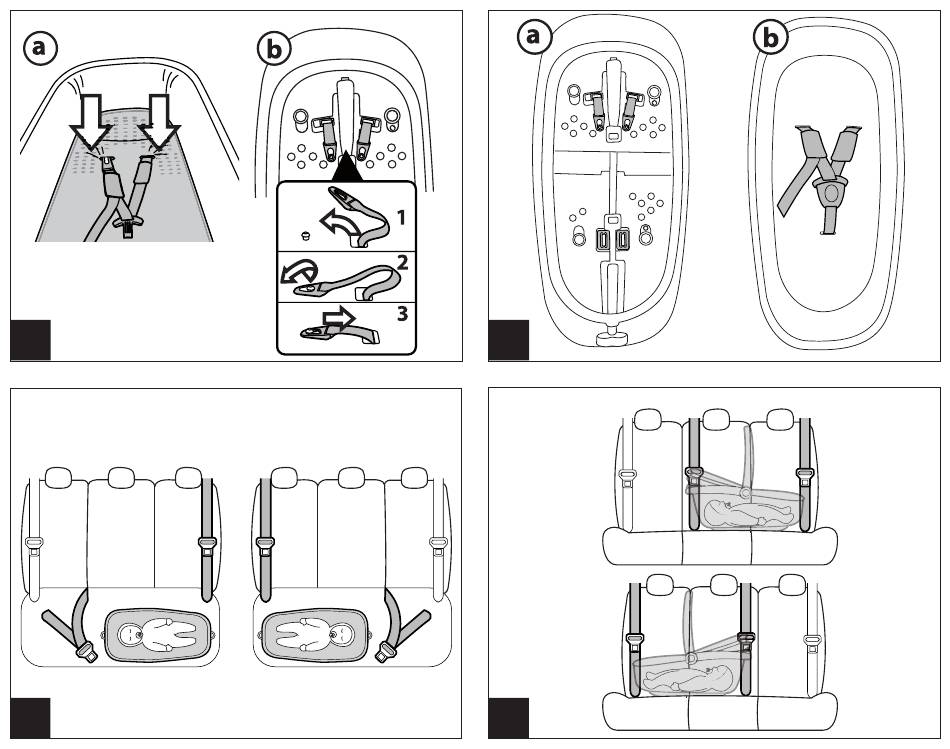 a
b
1
2
3
a
b