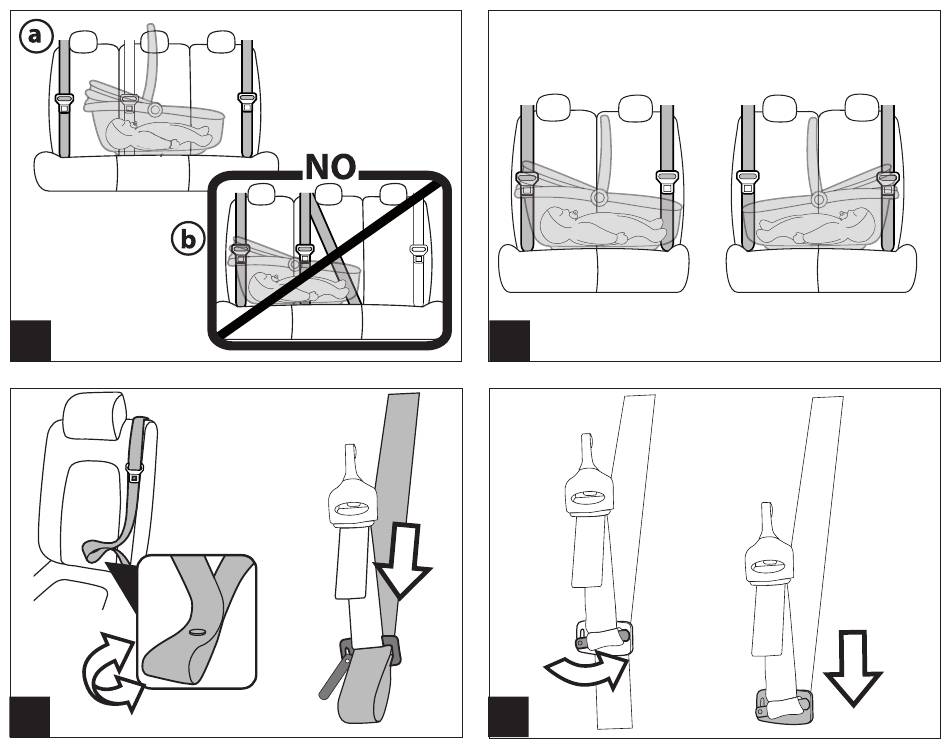 a

NO

b