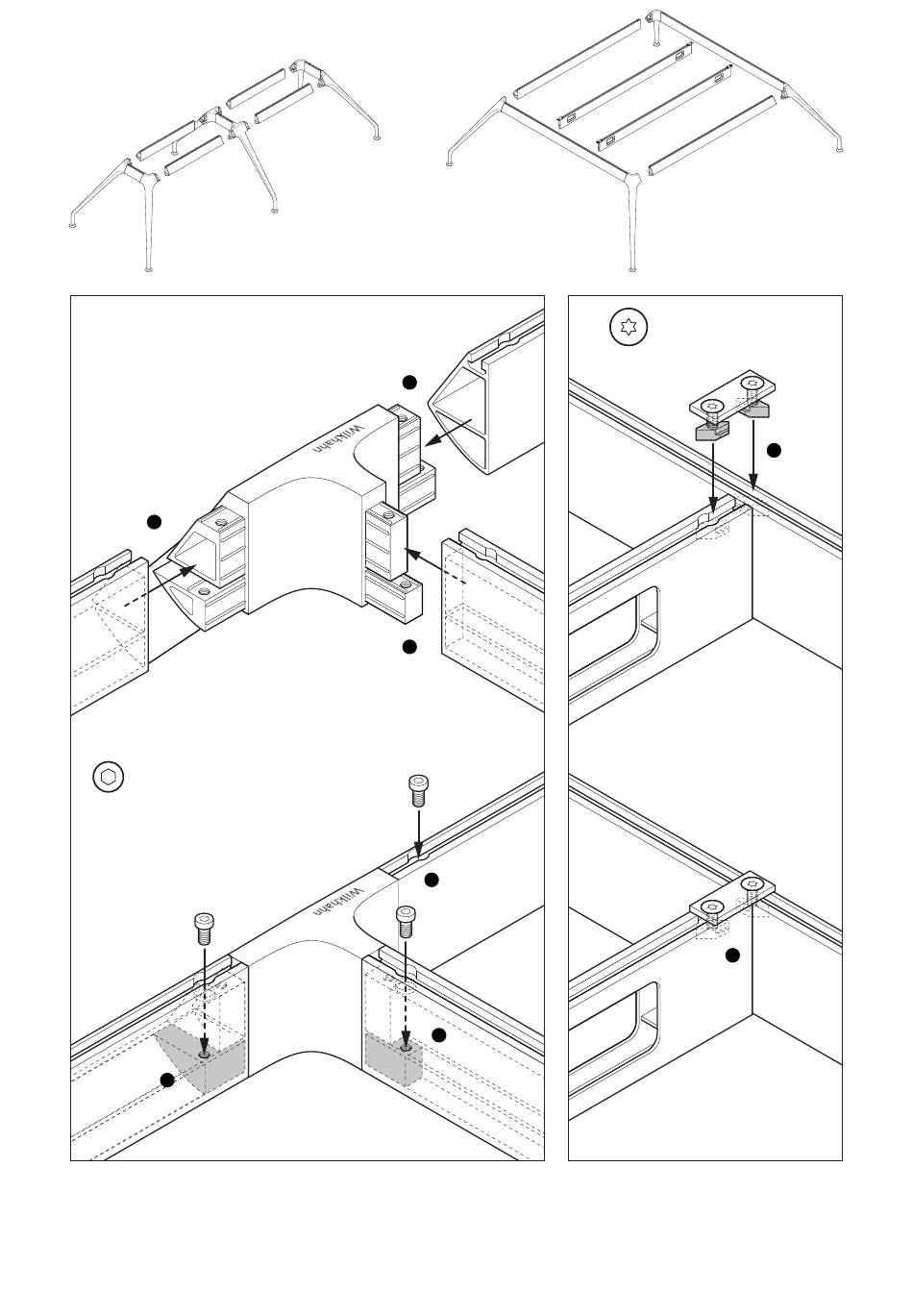 Wilkhahn

Wilkhahn