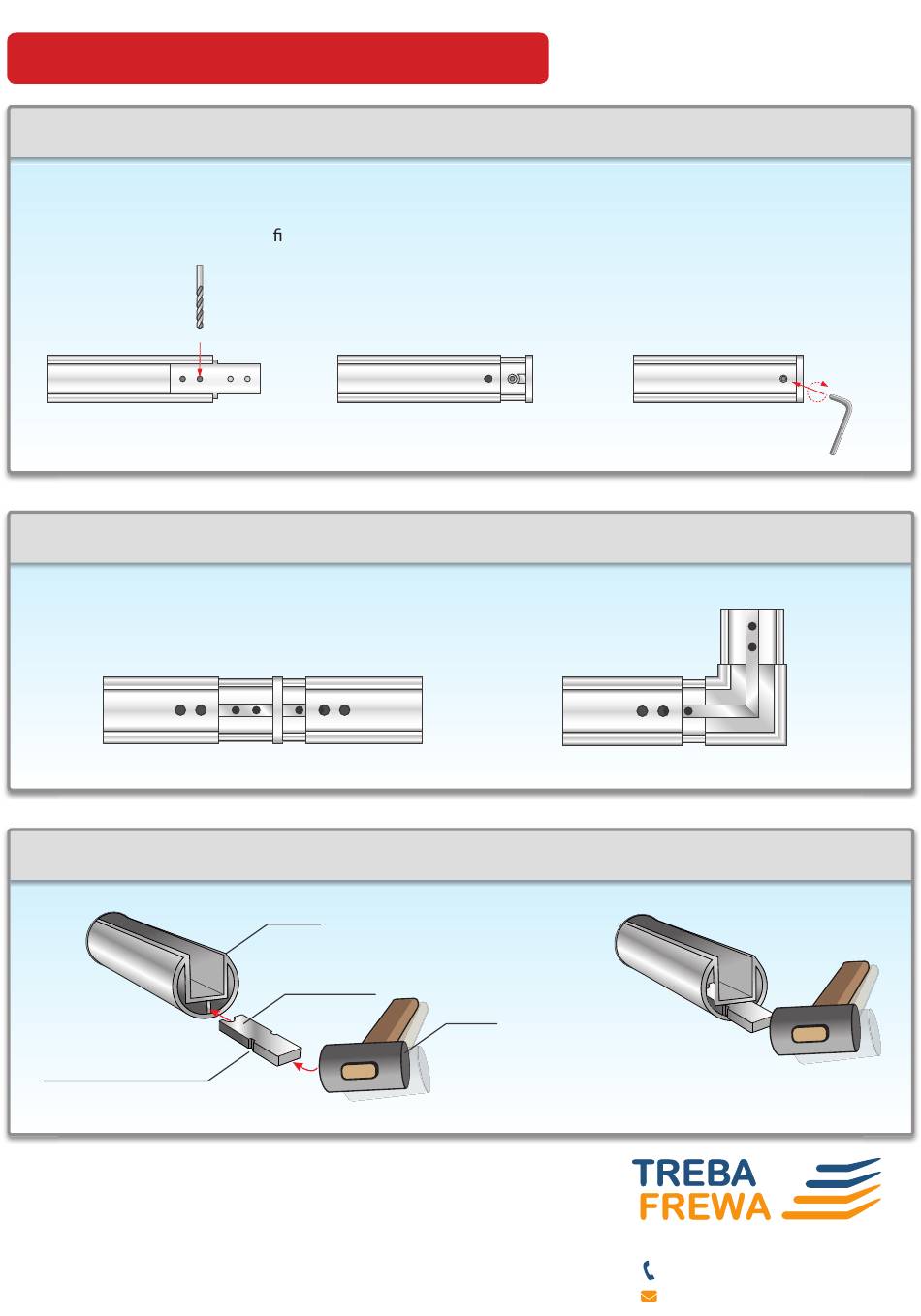 ﬁ

TREBA
FREWA