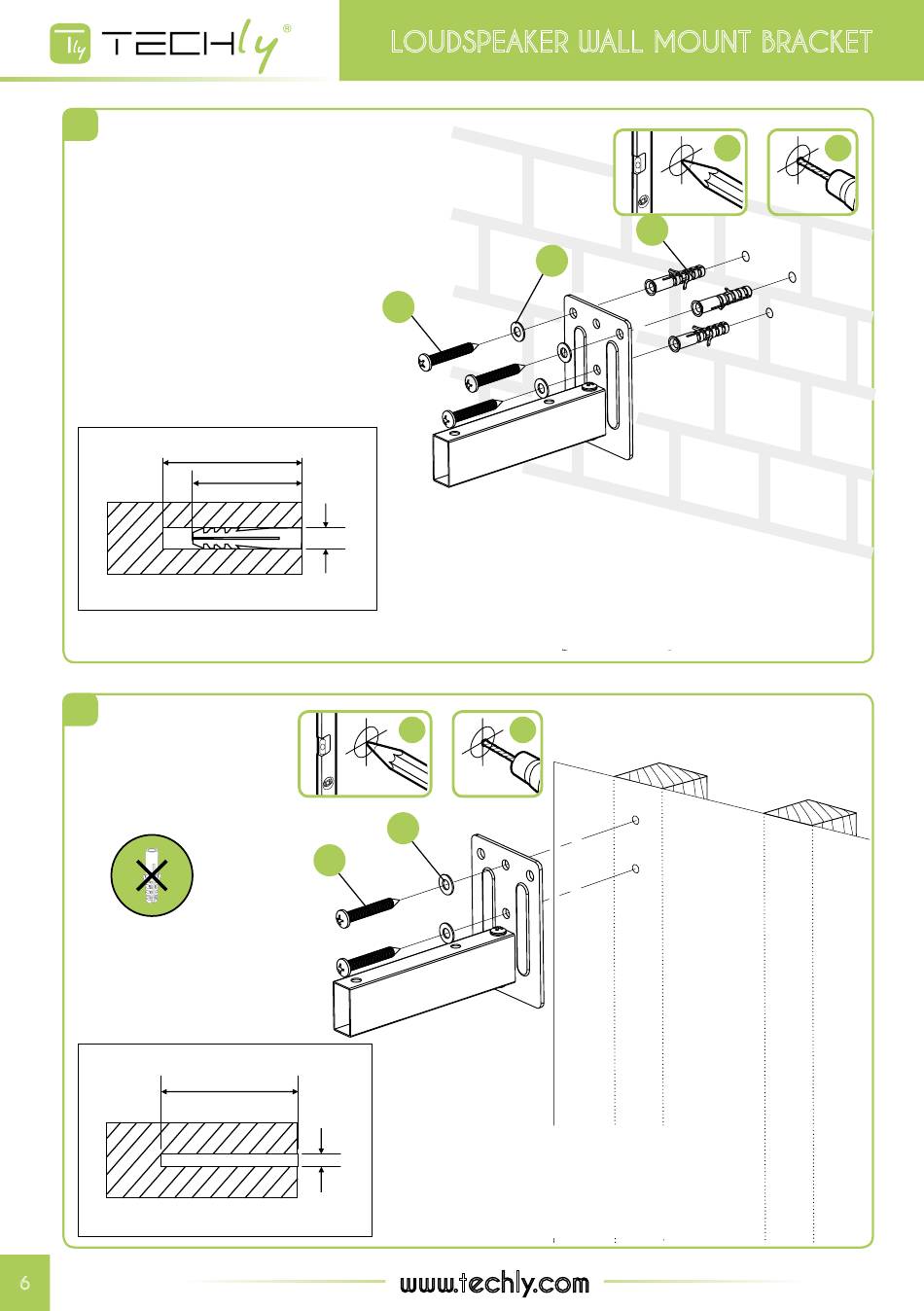 Tly TECHly®

LOUDSPEAKER WALL MOUNT BRACKET

6

www.techly.com