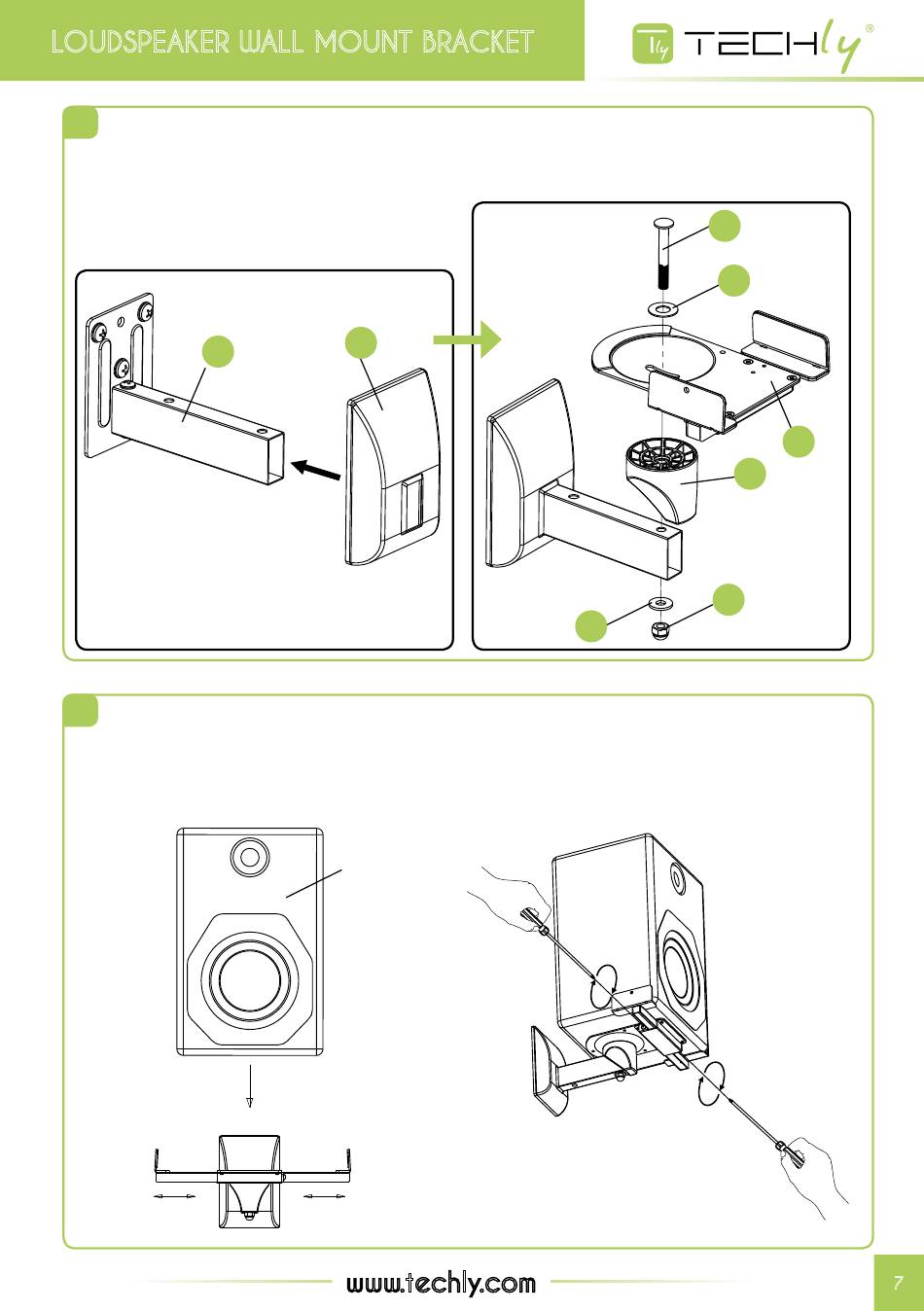 LOUDSPEAKER WALL MOUNT BRACKET

Tly TECHly®

www.techly.com

7