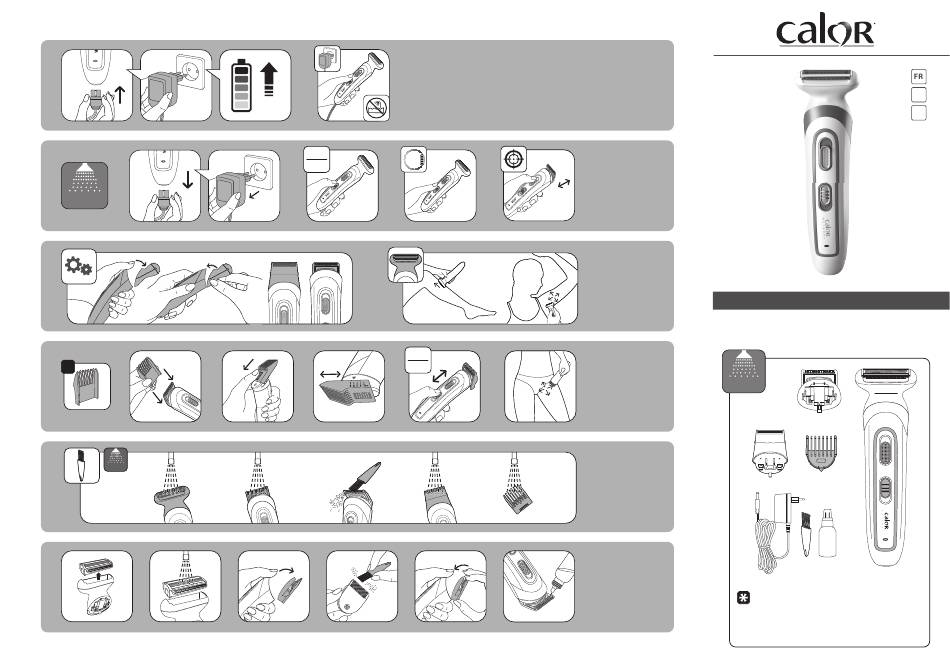 calor

FR

calor