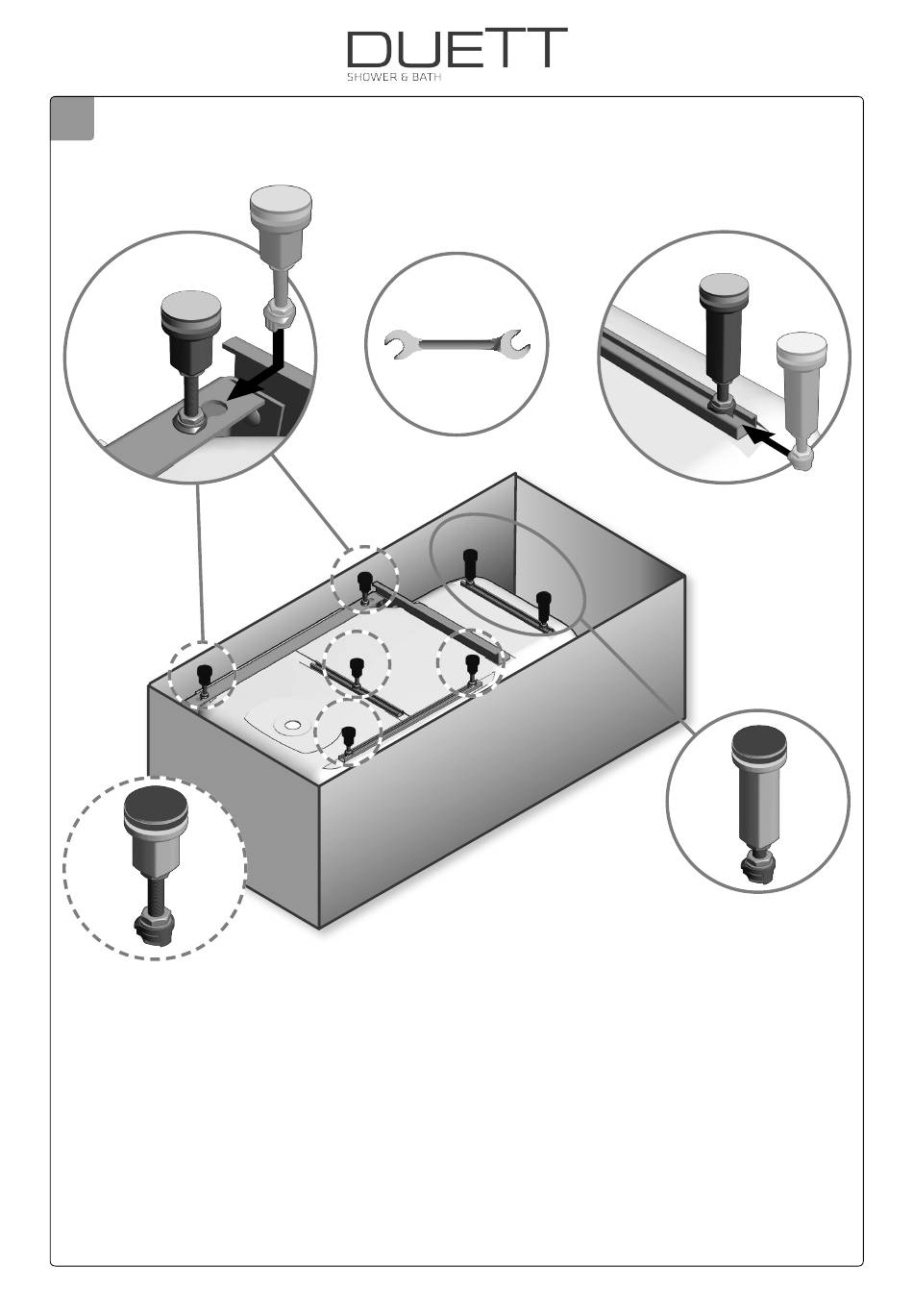 DUETT
SHOWER & BATH