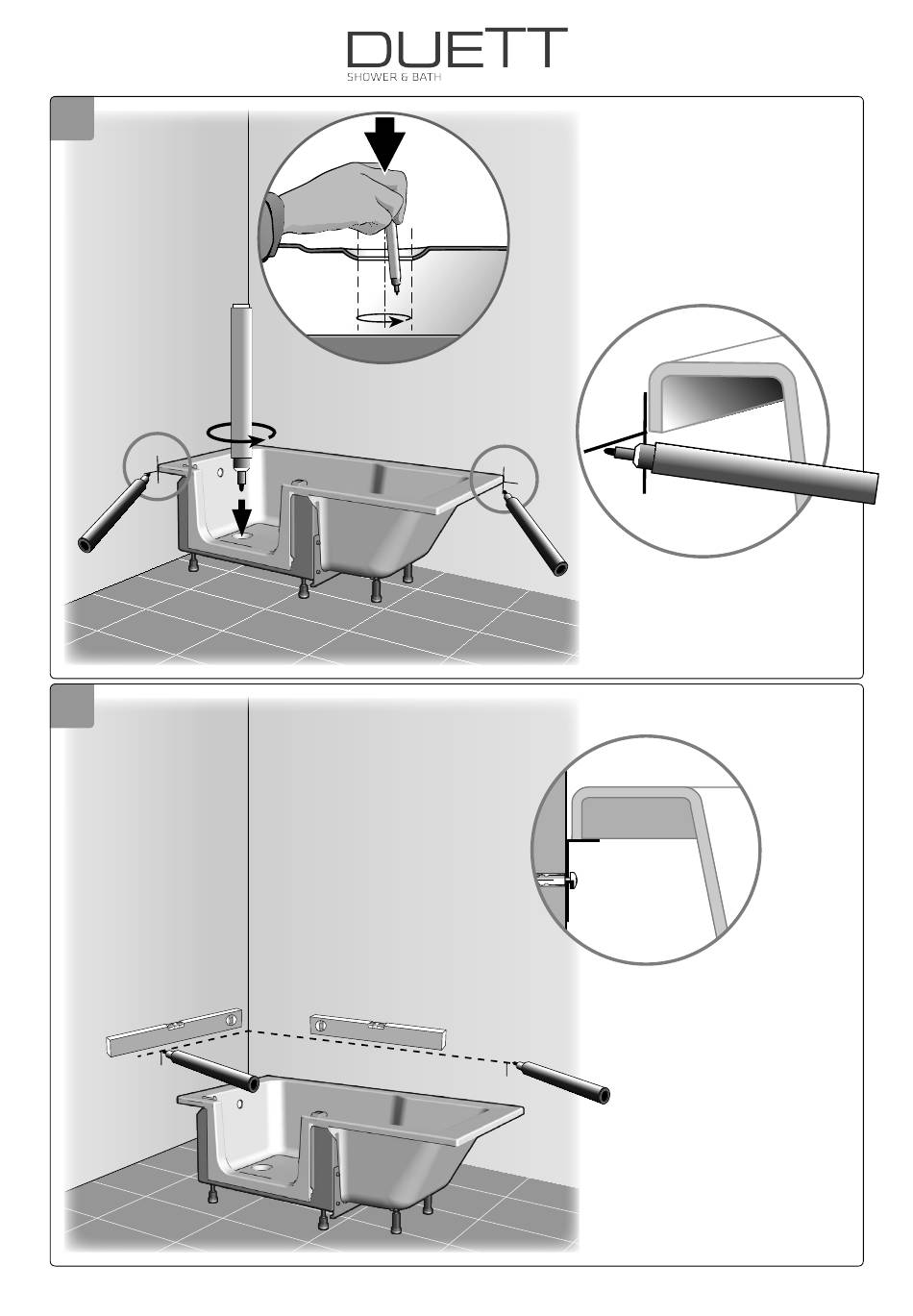 DUETT
SHOWER & BATH