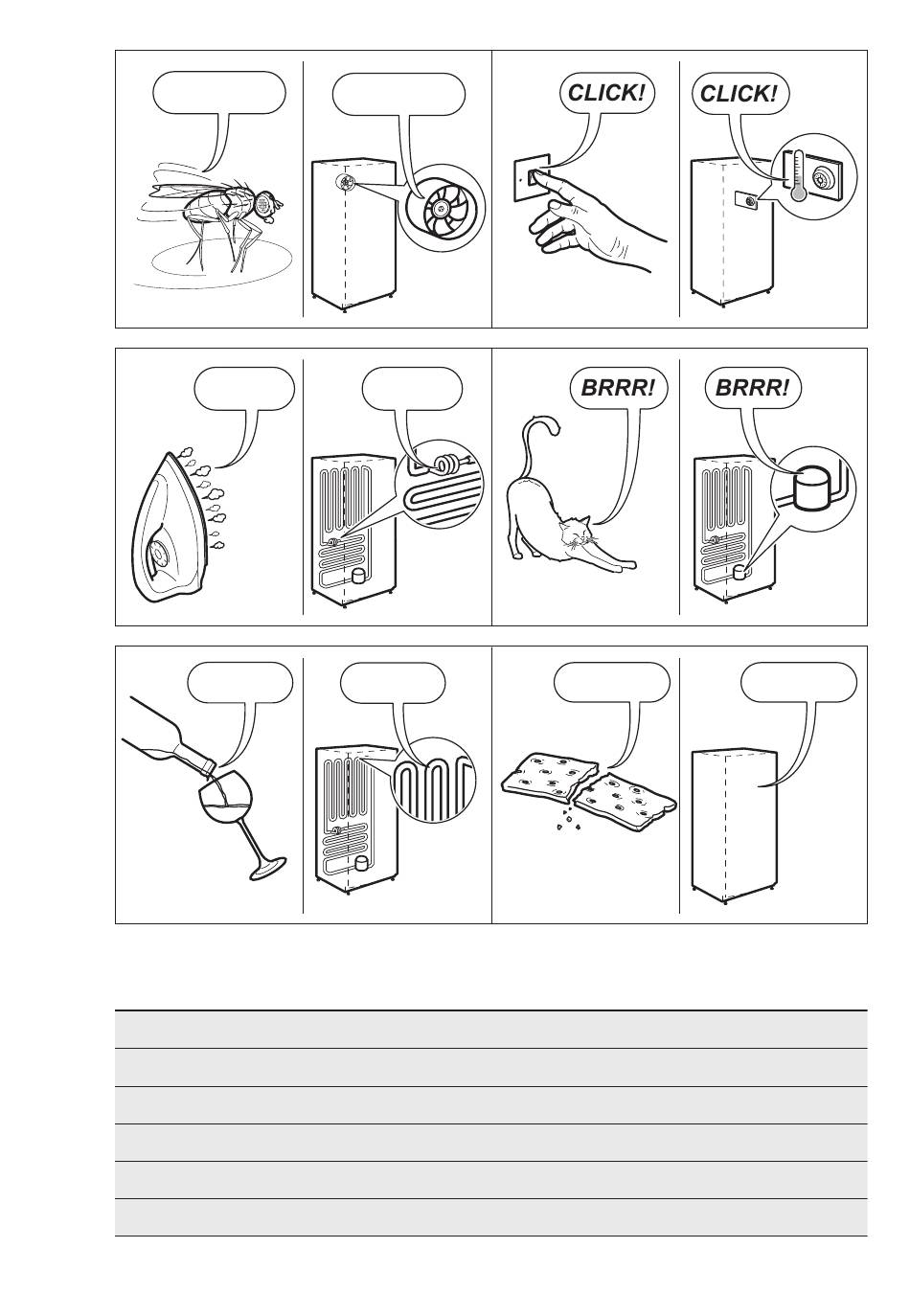 CLICK!

CLICK!

BRRR!

BRRR!