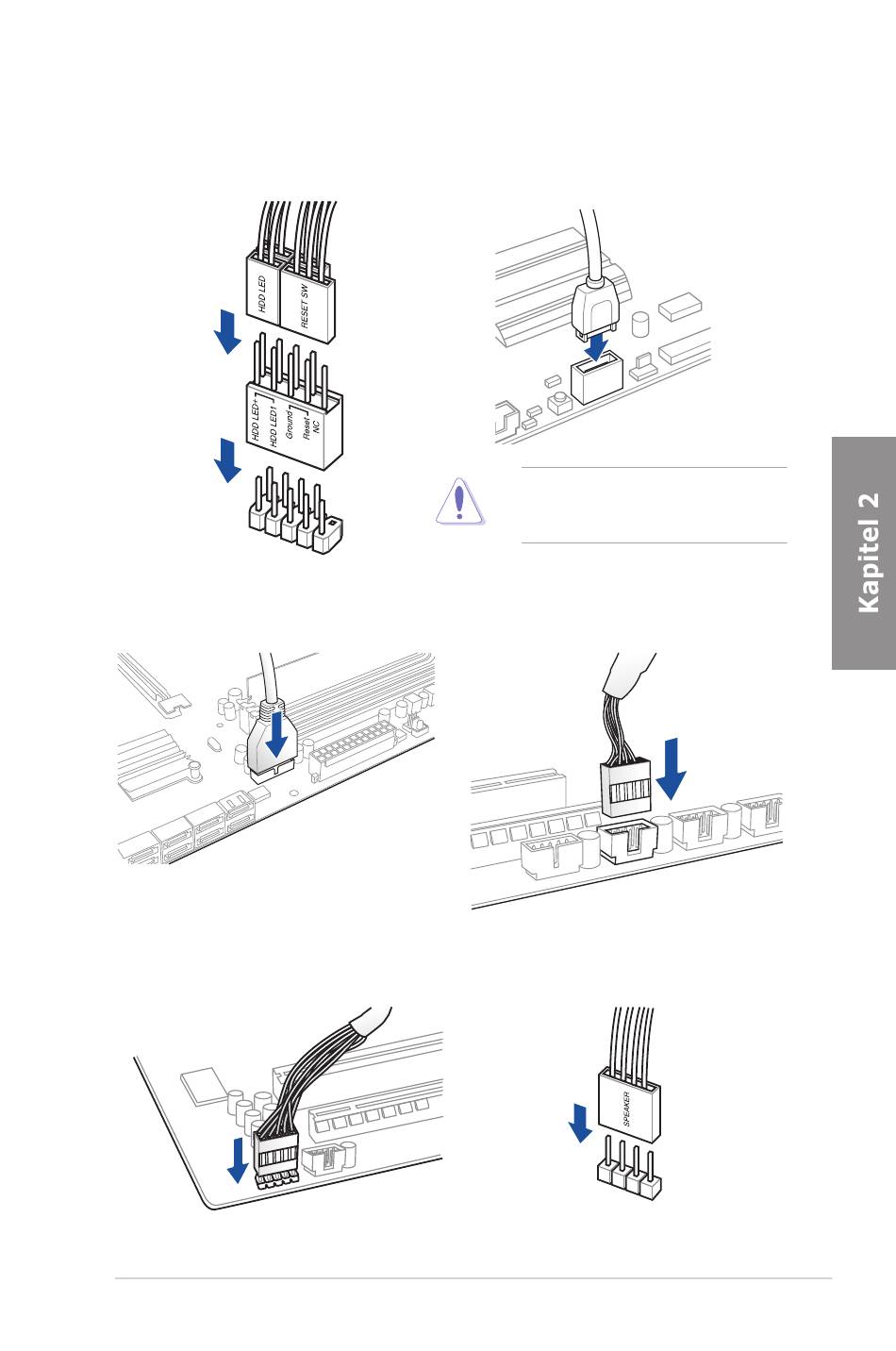 HDD LED

RESET SW

HDD LED+

HDD LED1

Ground

Reset

NC

Kapitel 2

SPEAKER