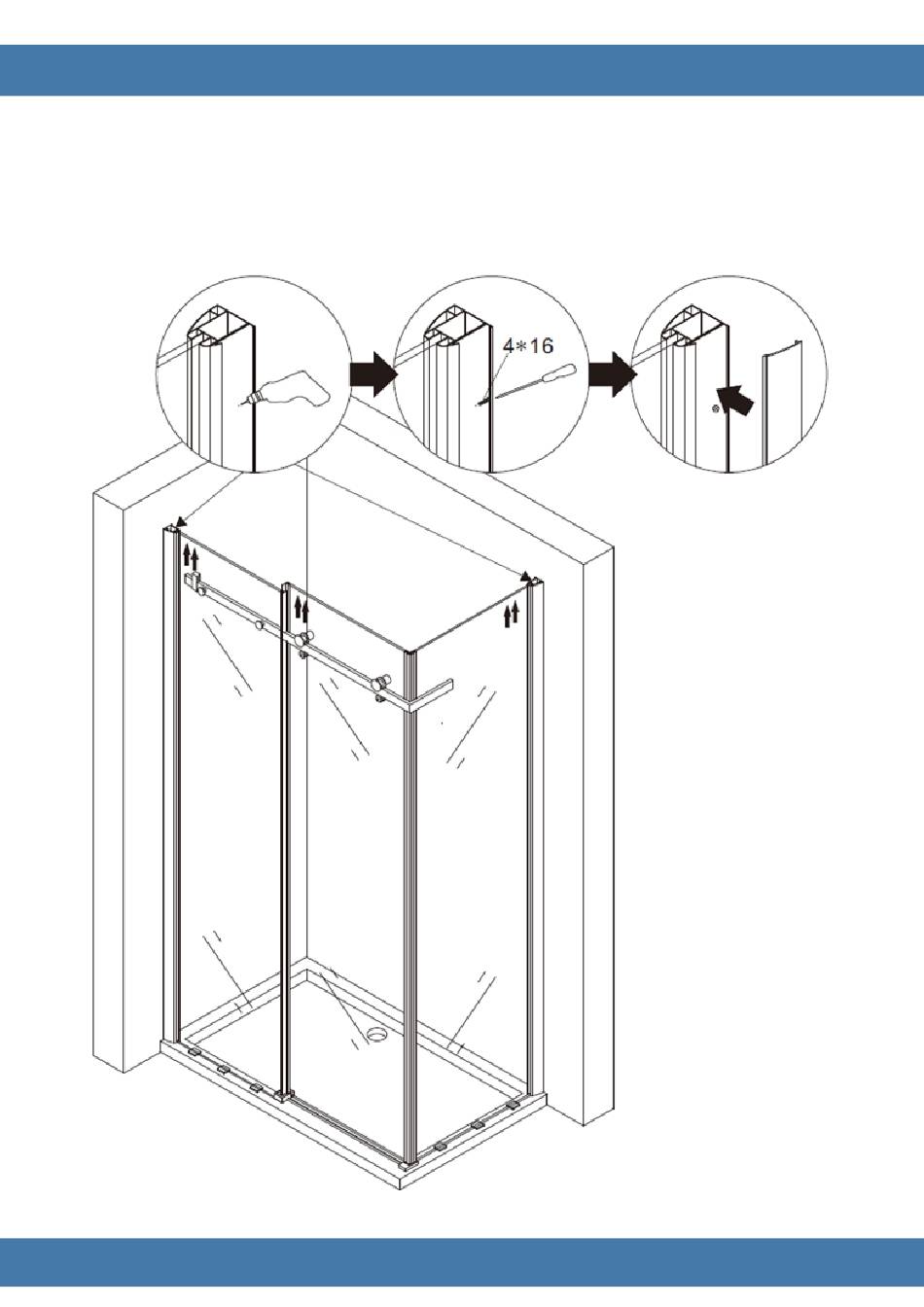 4*16