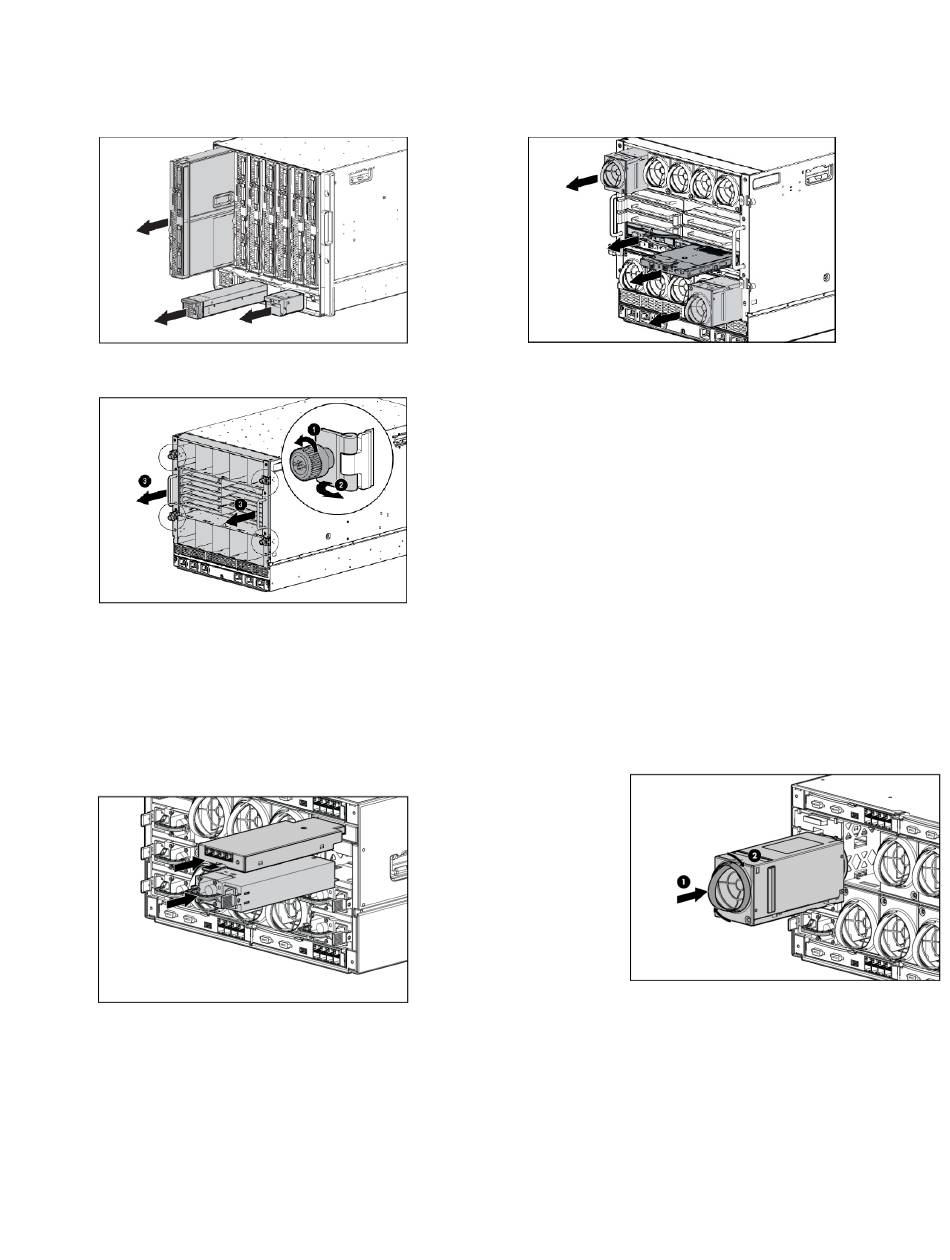 1
2
3
3
1
2