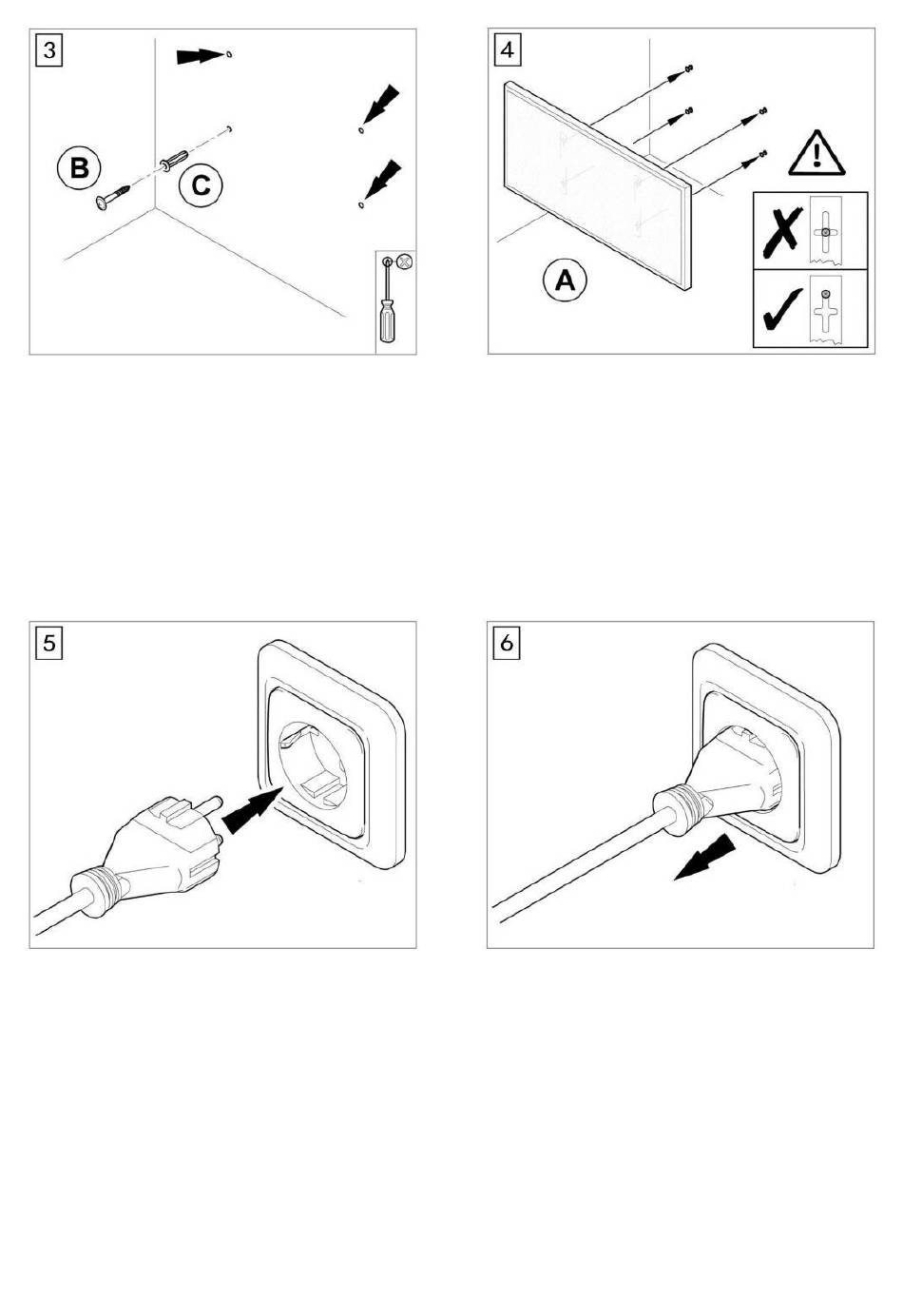 3

B

C

4

A

5

6