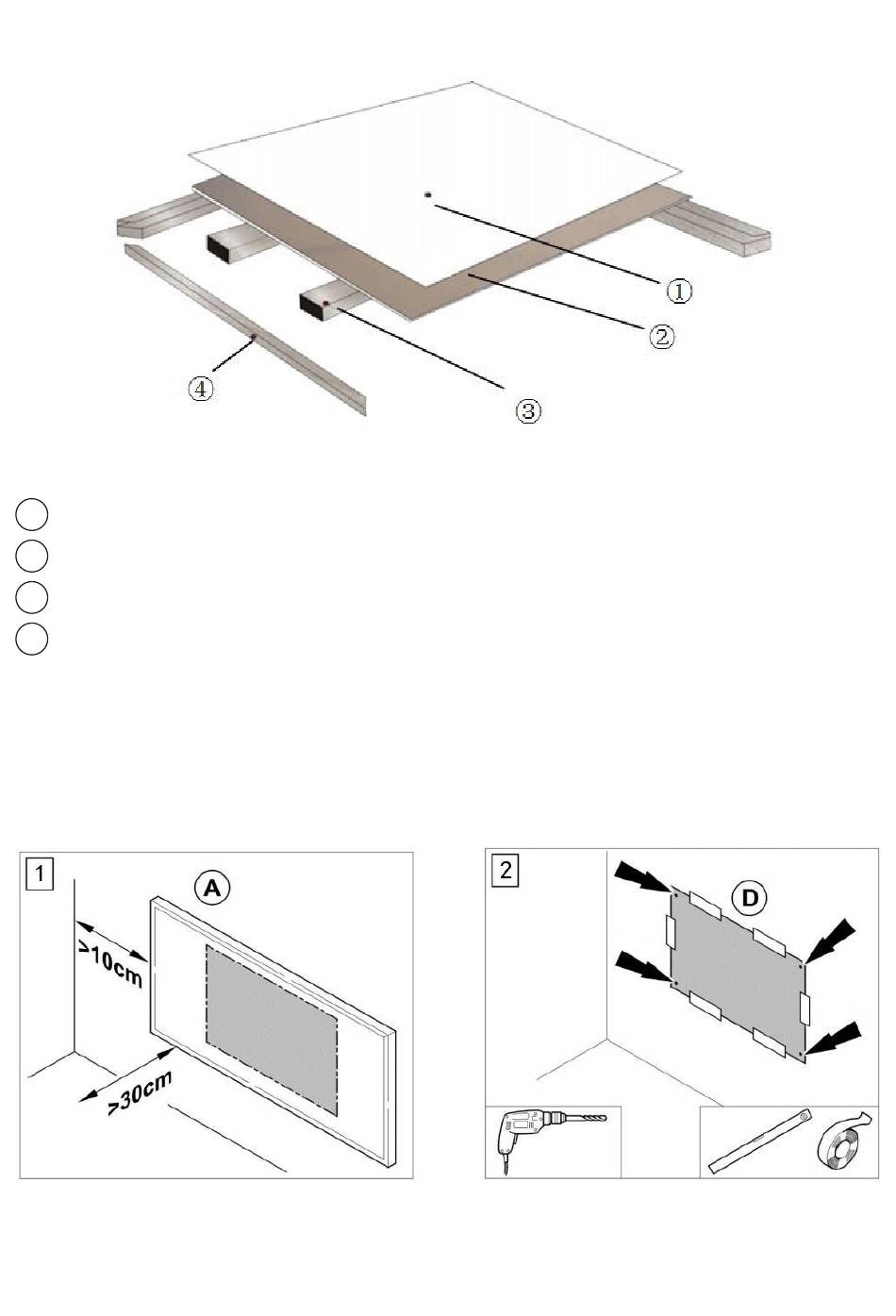 ①
②
③
④

1
A
>10cm
>30cm

2
D