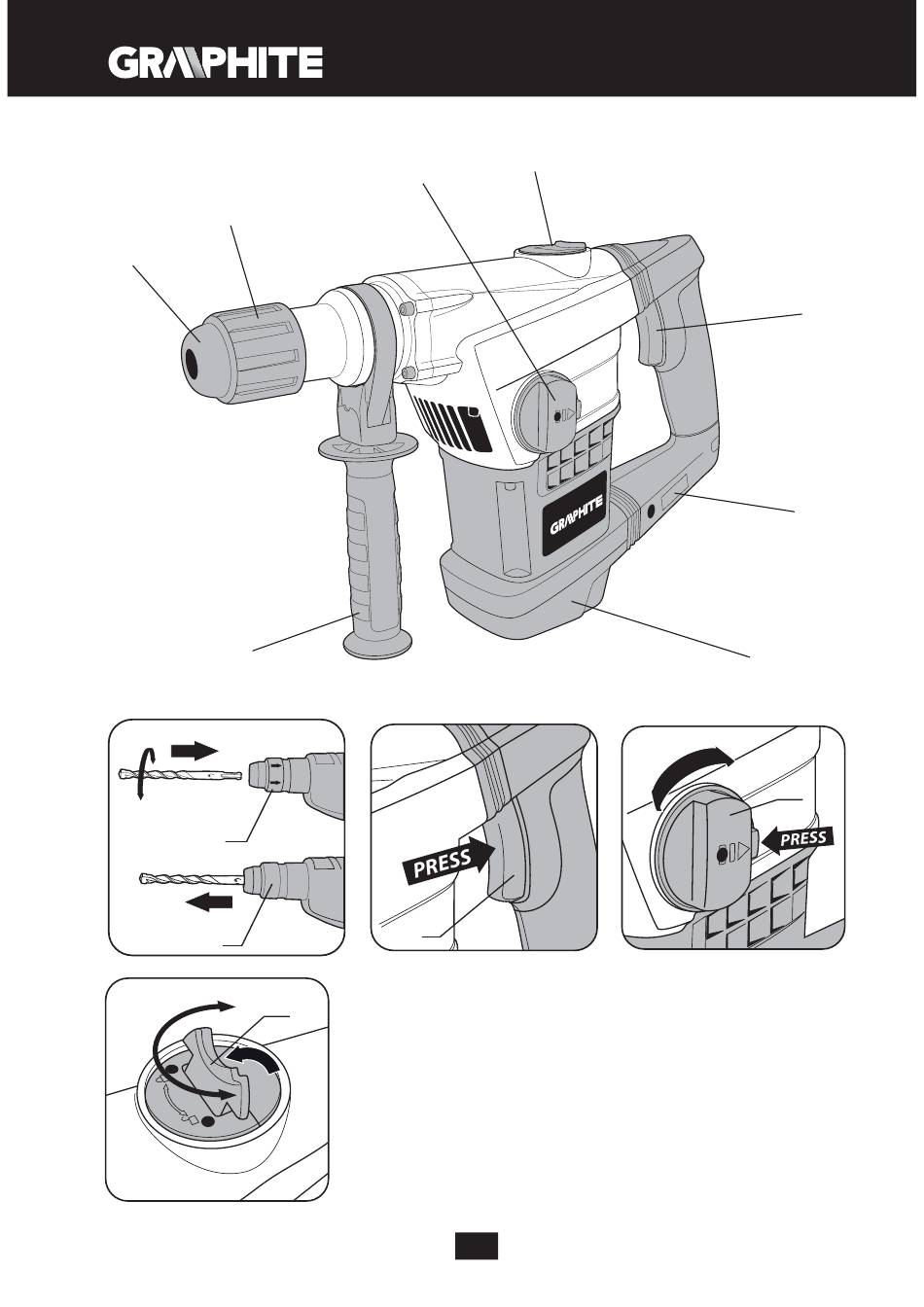 GRAPHITE

GRAPHITE

PRESS

PRESS