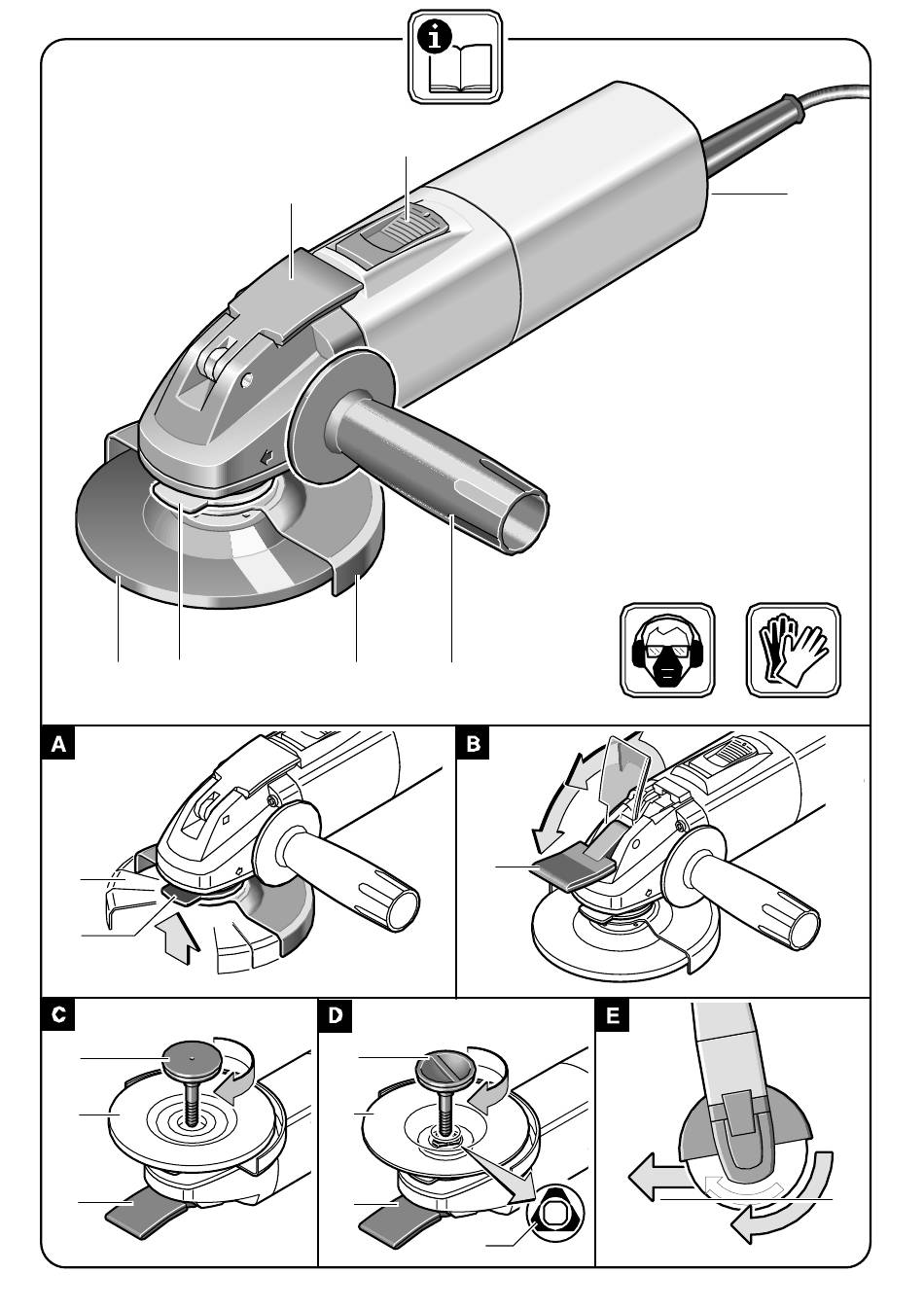 A

B

C

D

E