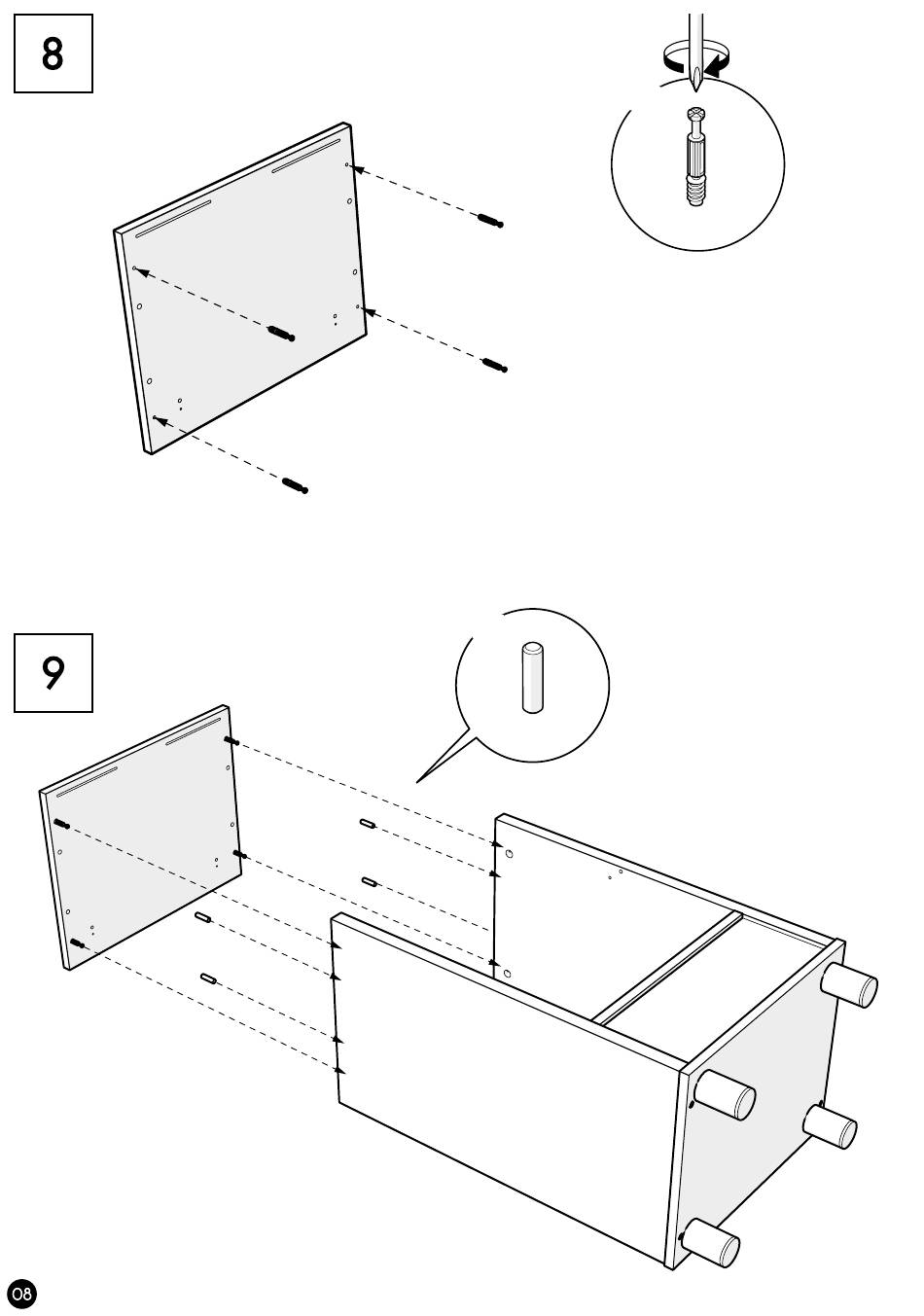 8

9

08