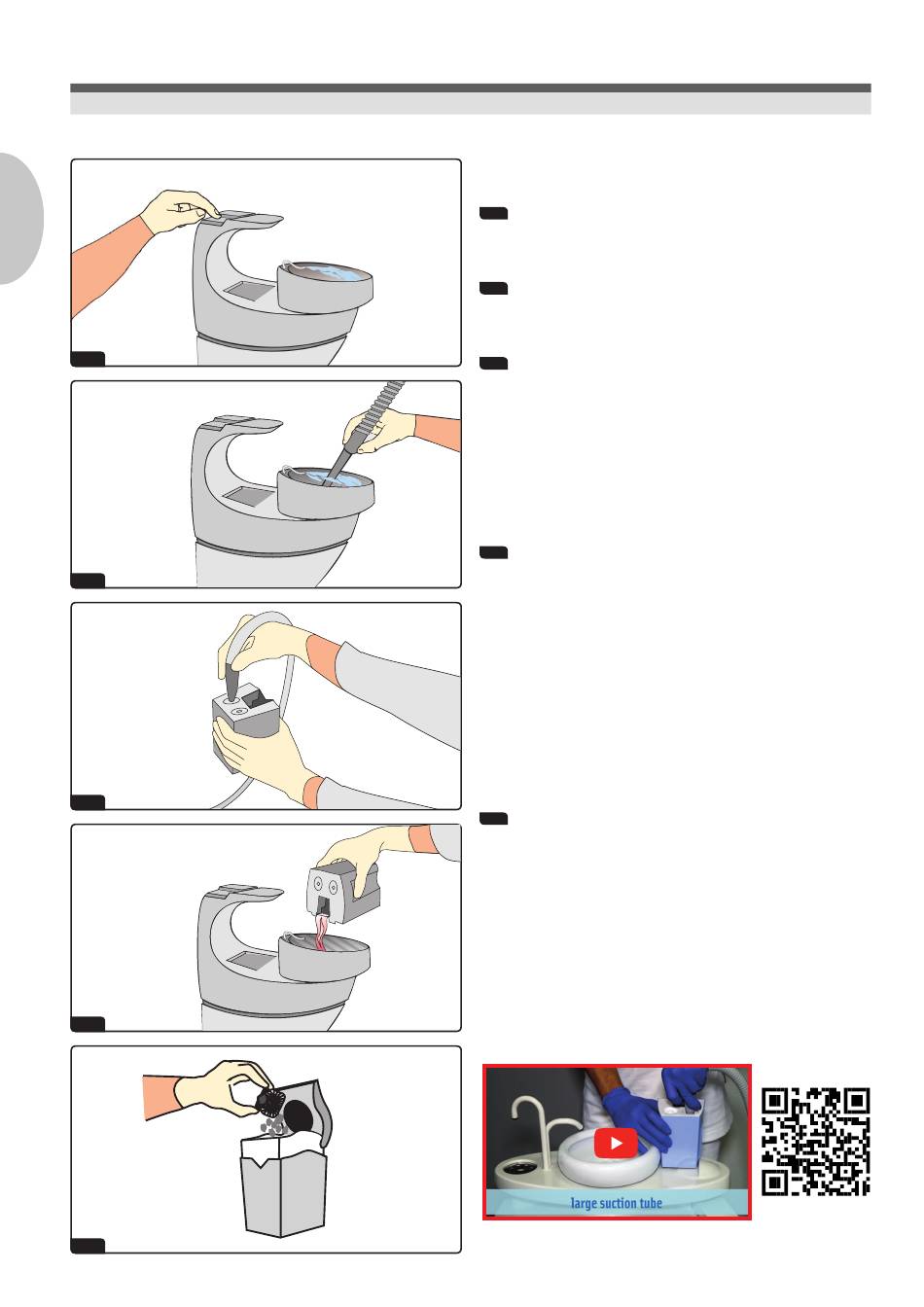 large suction tube