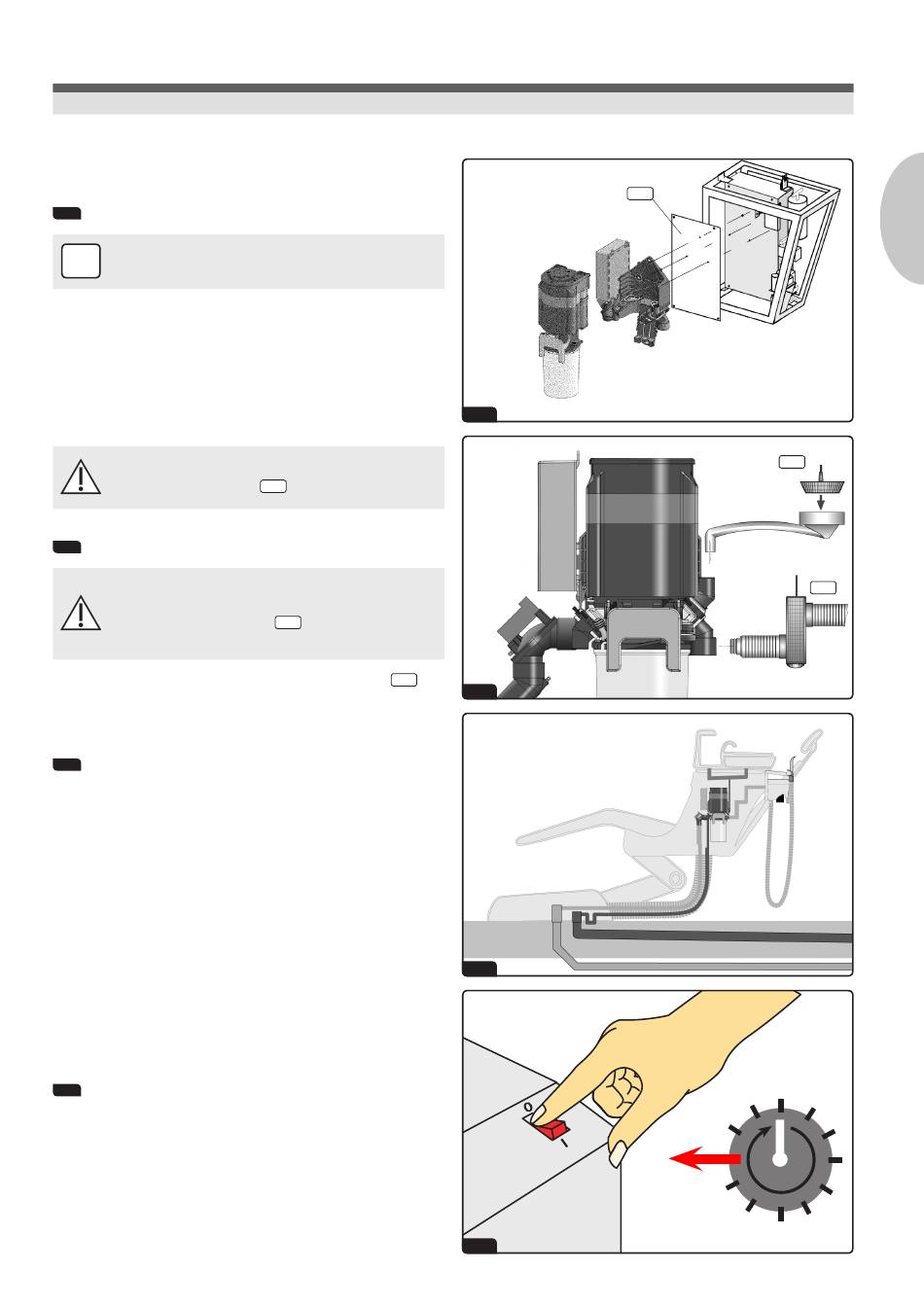 0

I