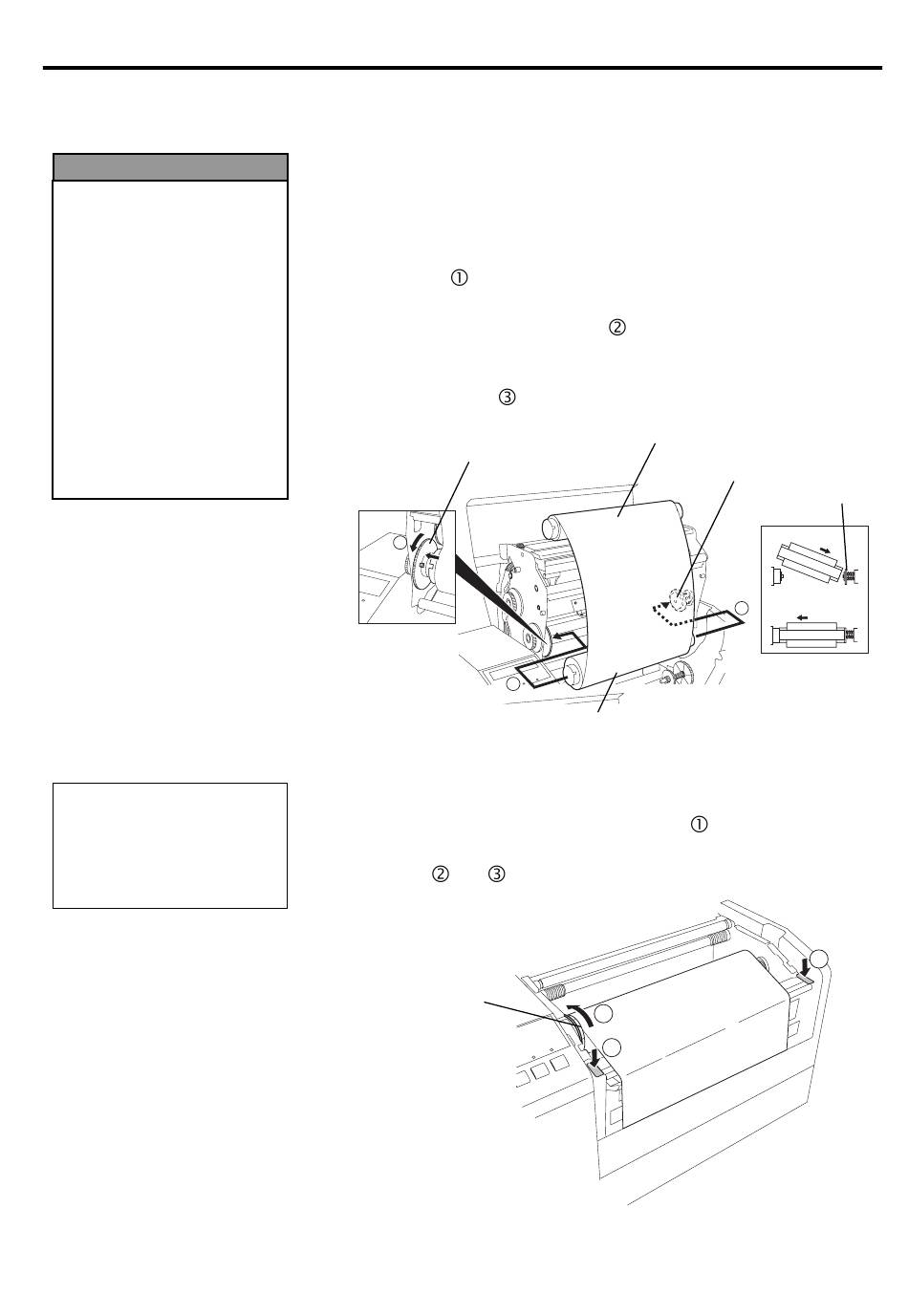 ①

②

③

①

② ③