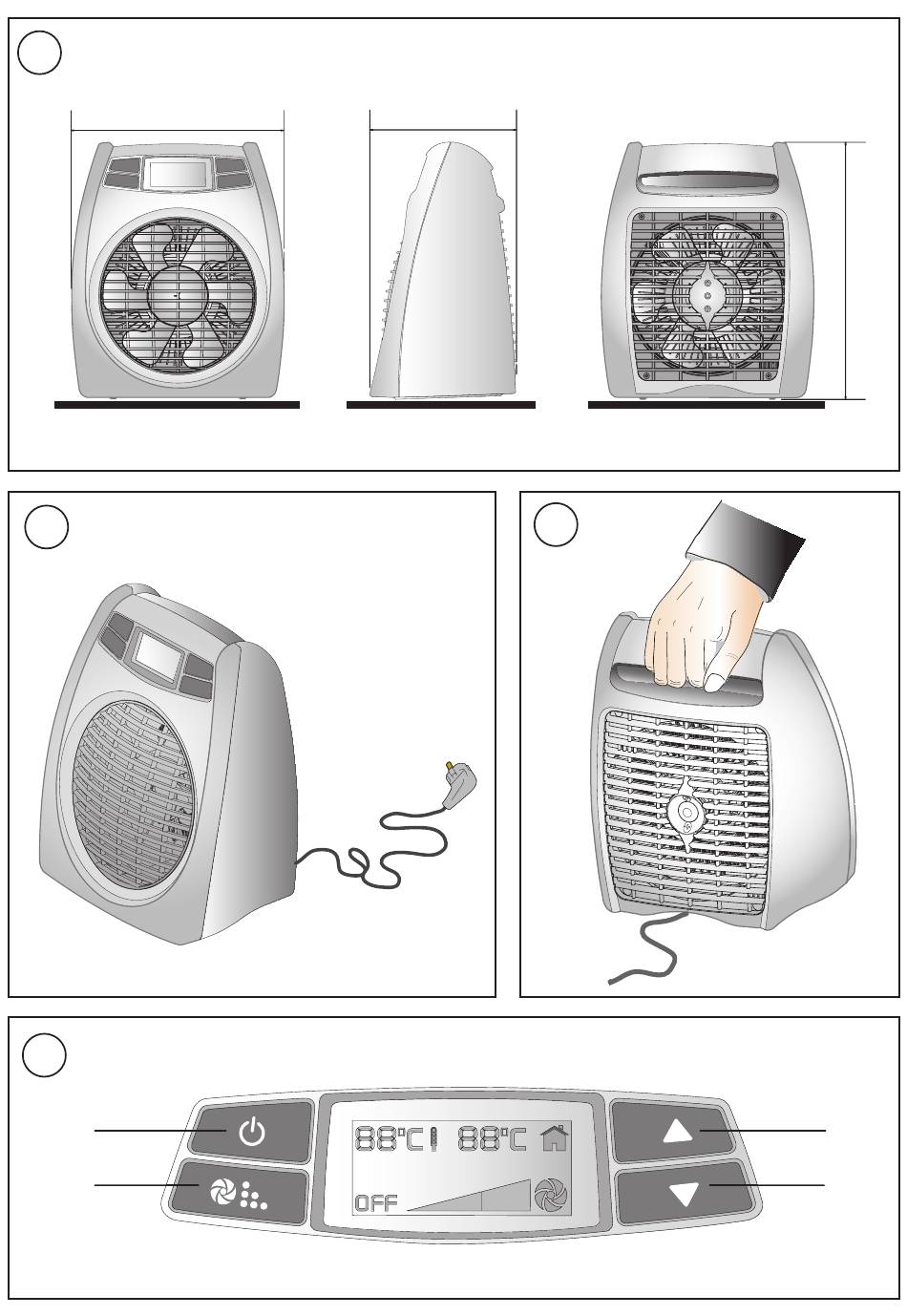 88°C 88°C

OFF