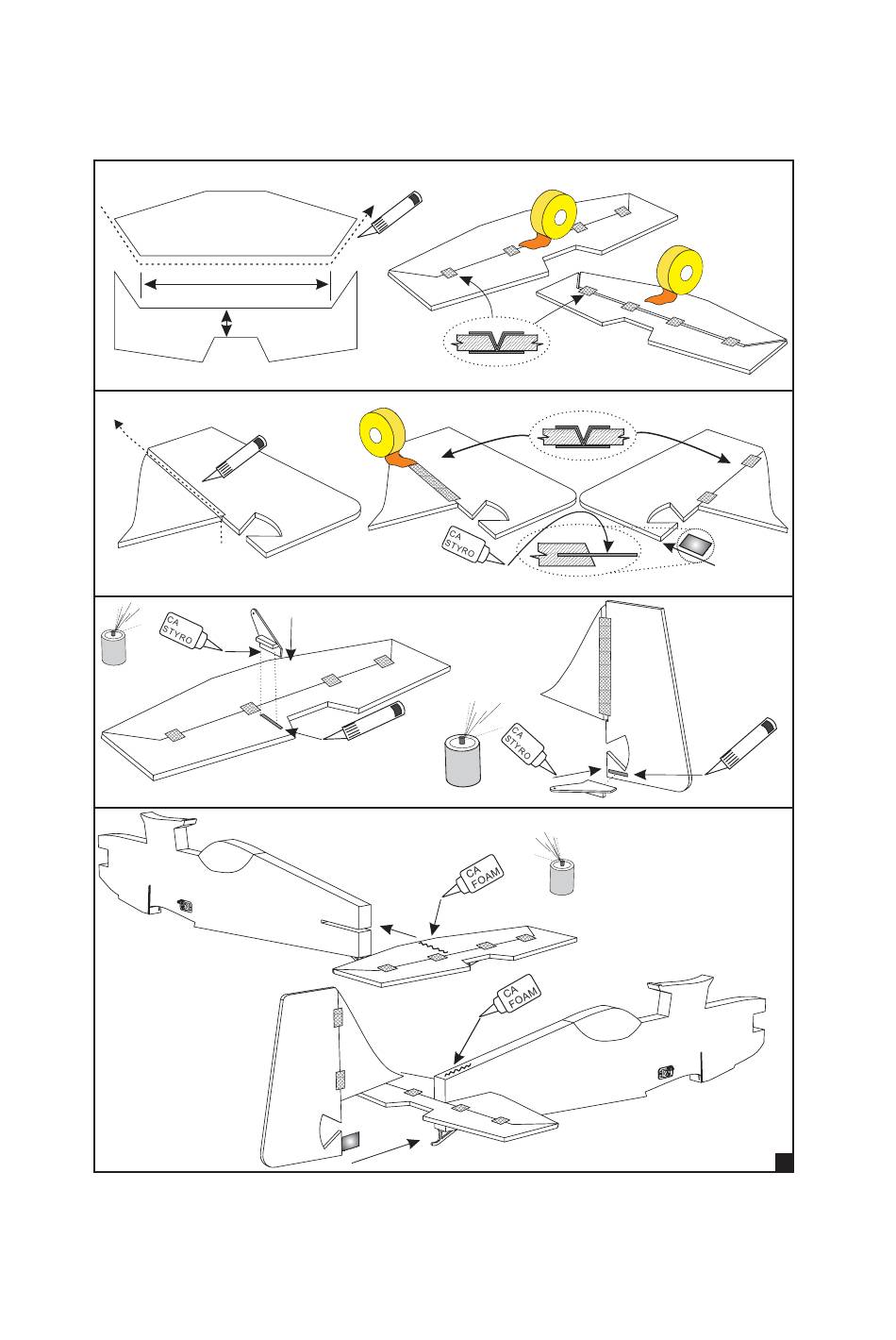 CA STYRO

CA STYRO

CA STYRO

CA FOAM

CA FOAM