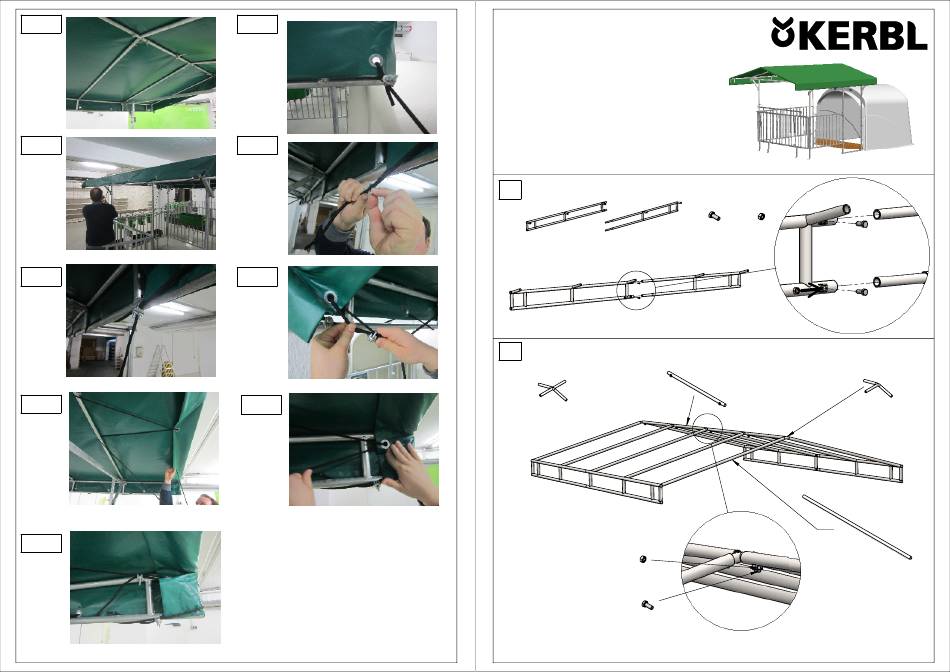 KERBL