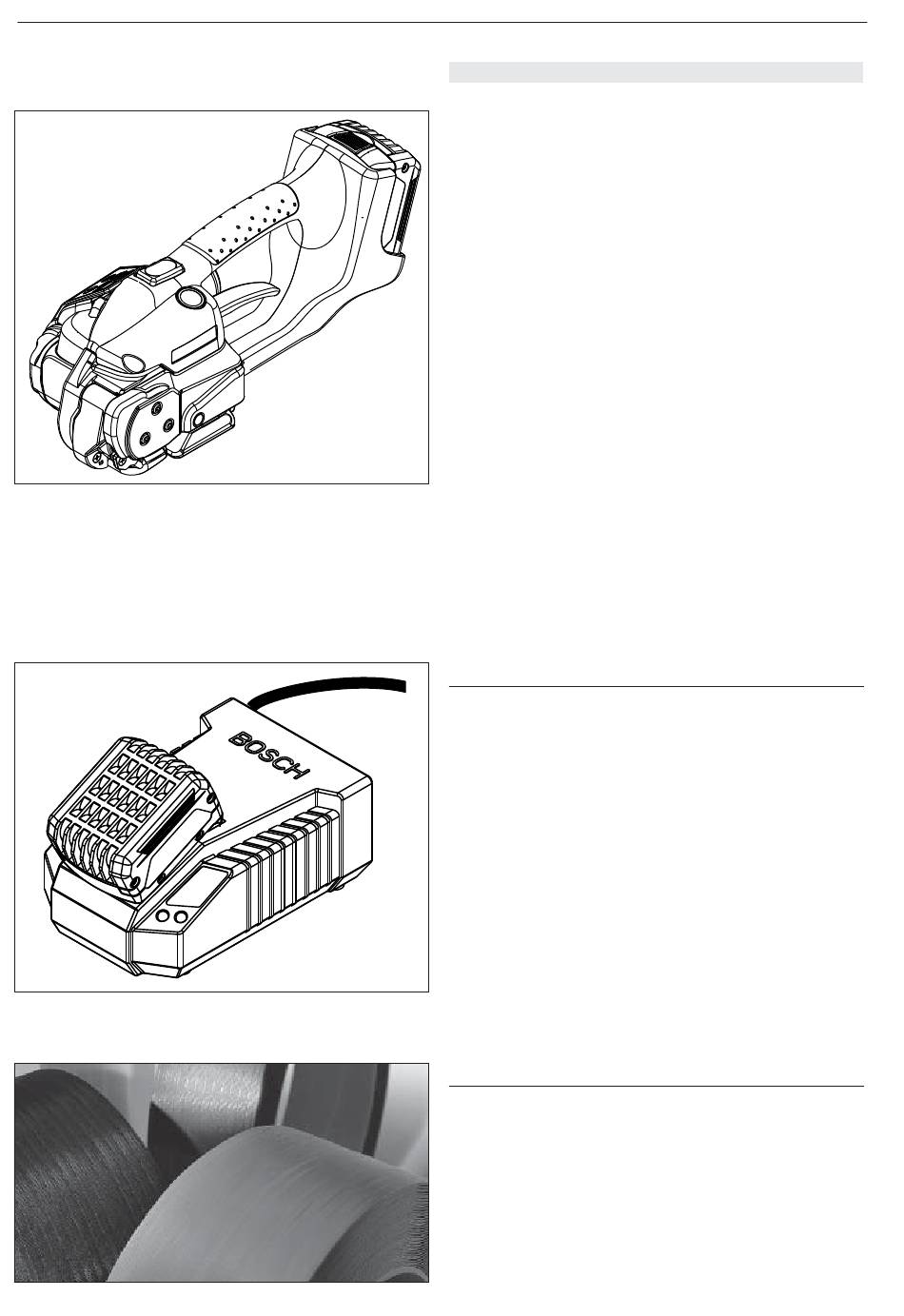 BOSCH