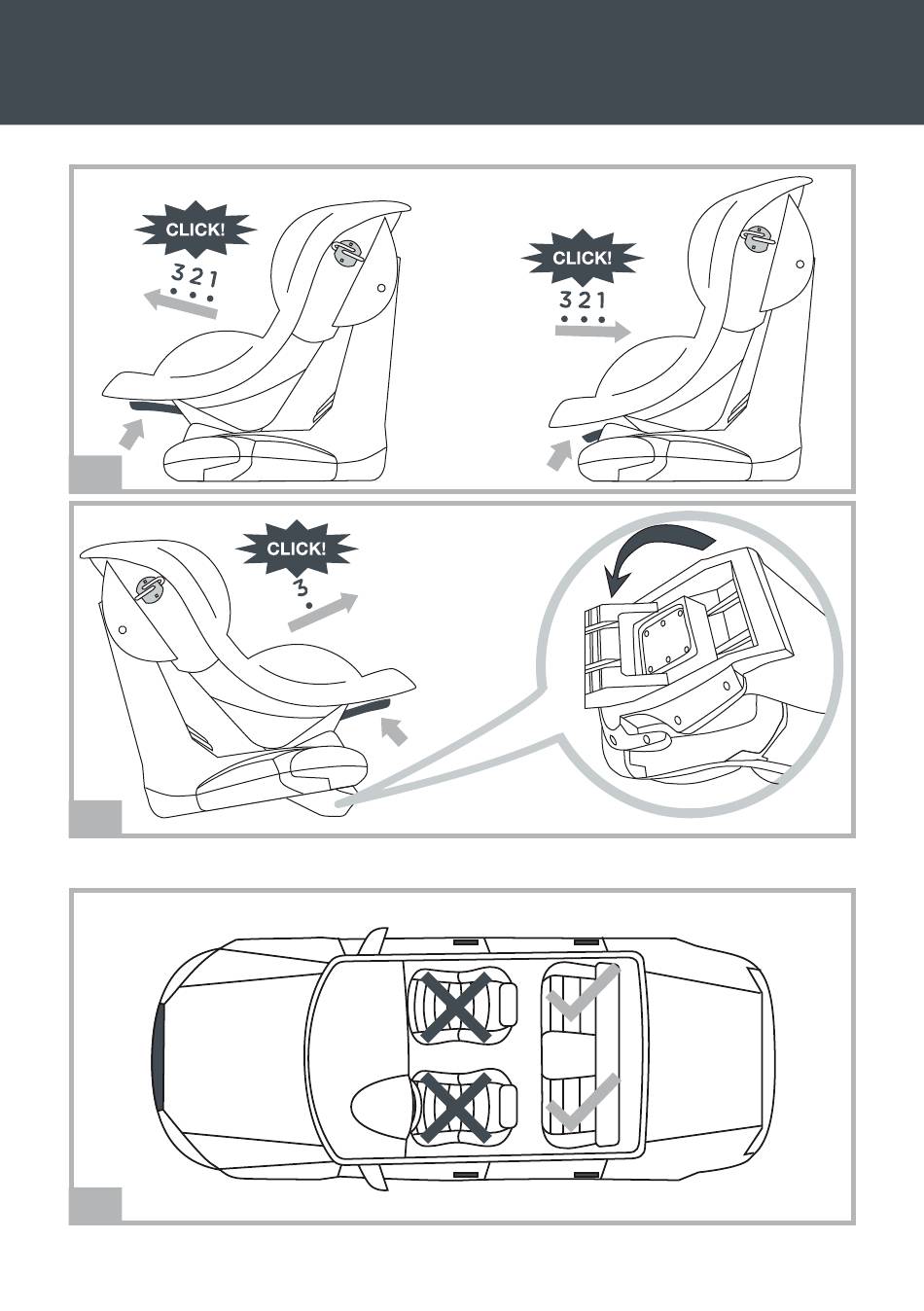 CLICK!
3 2 1

CLICK!
3 2 1

CLICK!
3