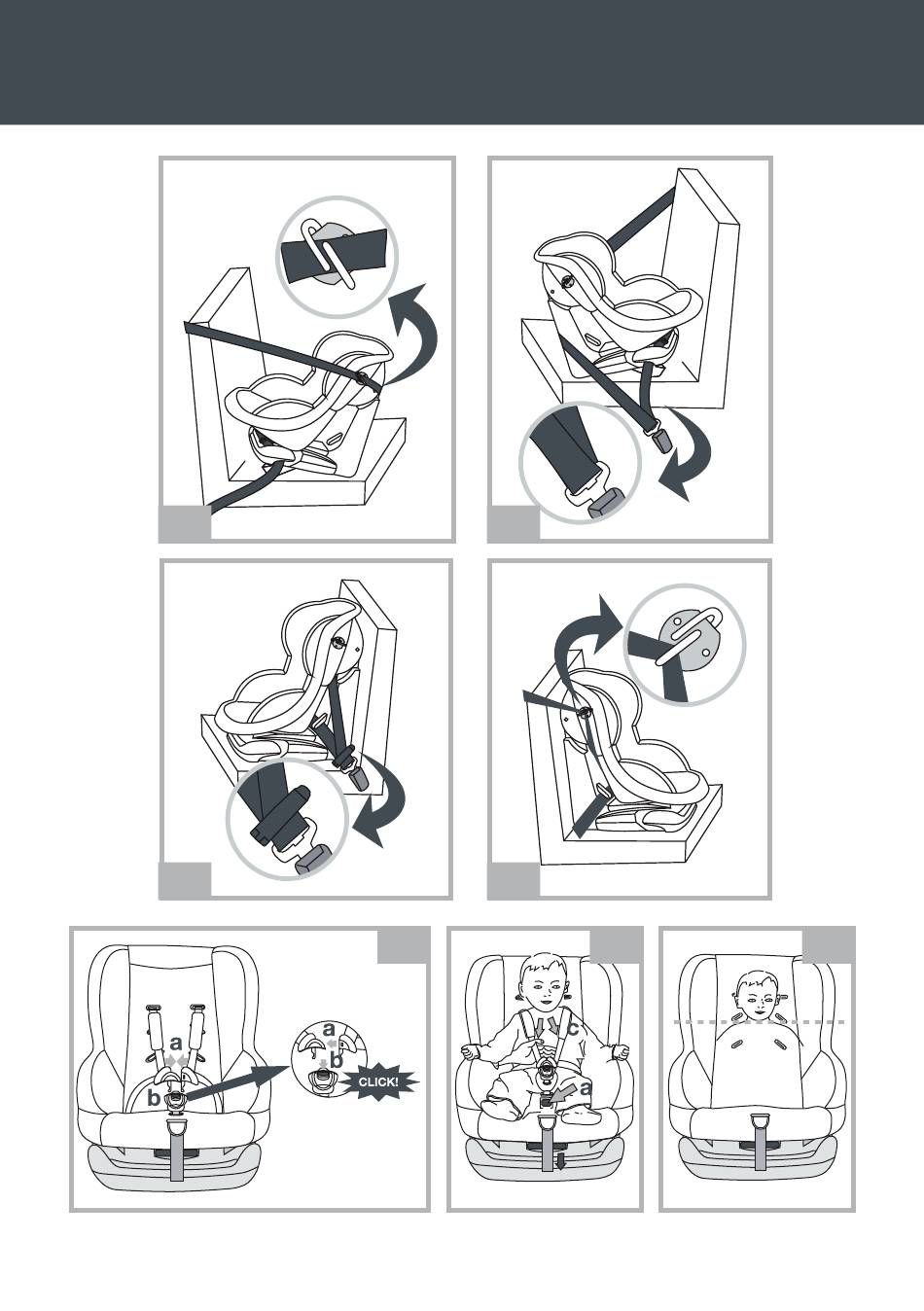 a
b
a
b
CLICK!
c
a