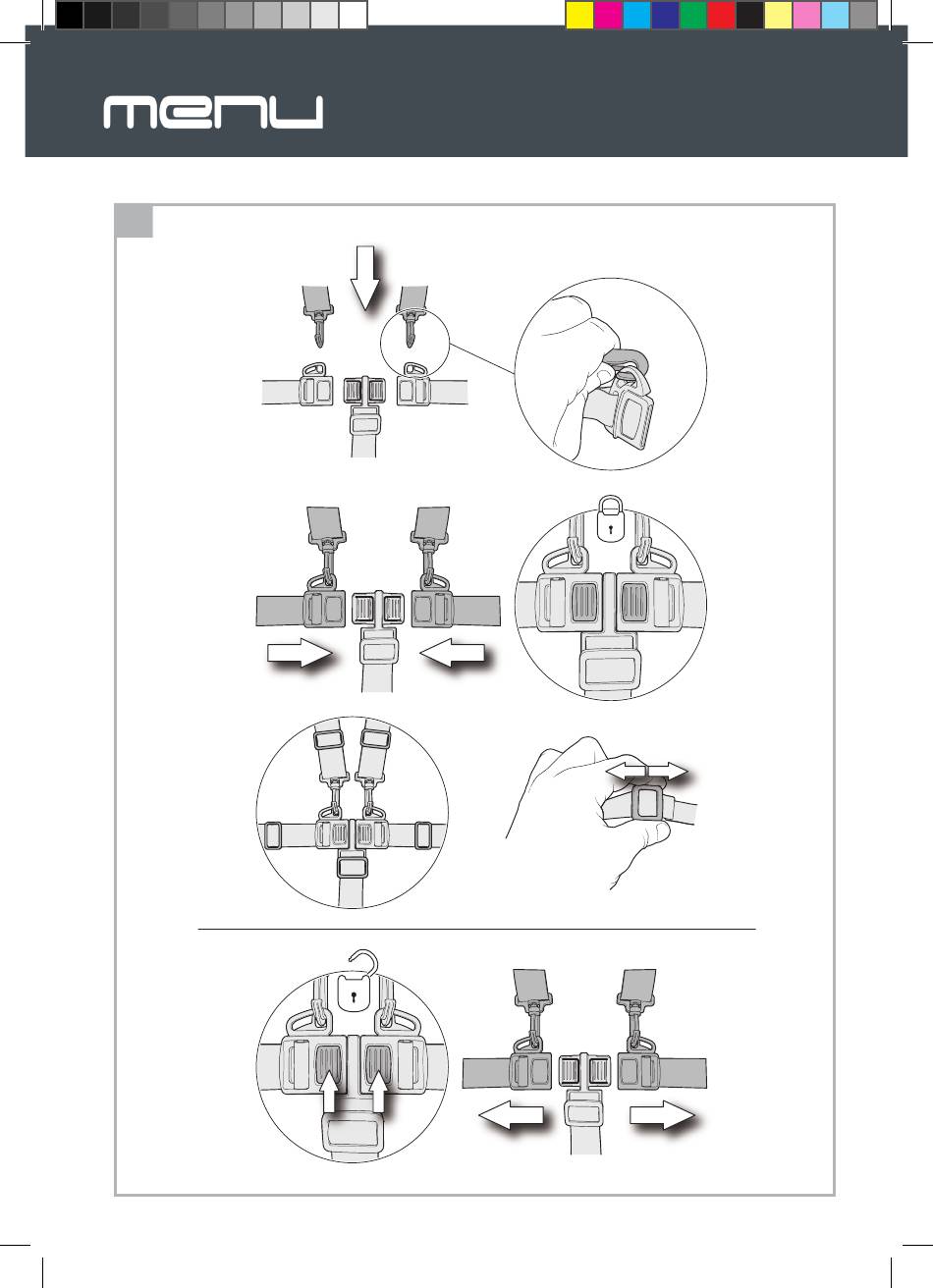 menu