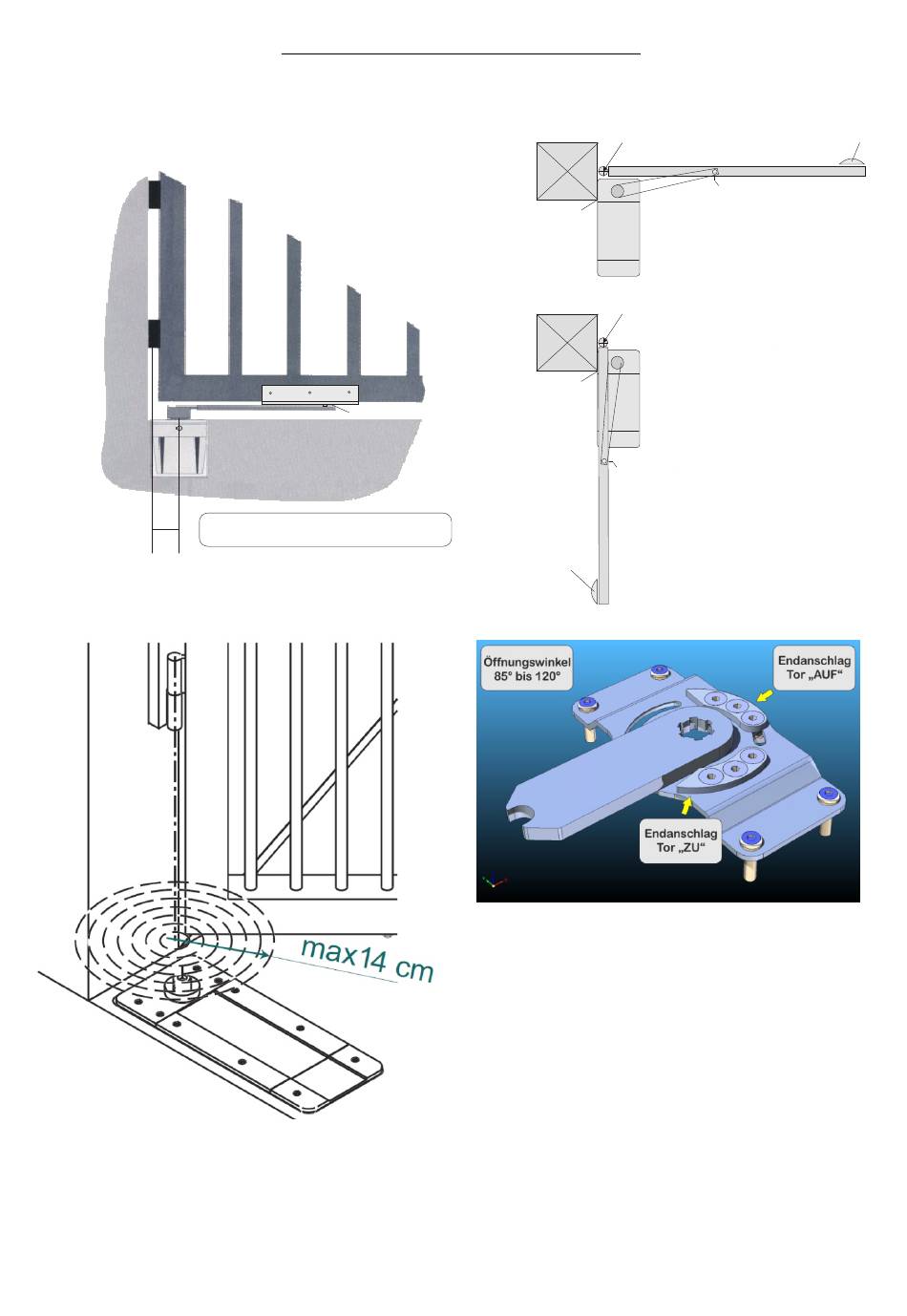 max14 cm

Öffnungswinkel 85° bis 120°

Endanschlag Tor „AUF“

Endanschlag Tor „ZU“