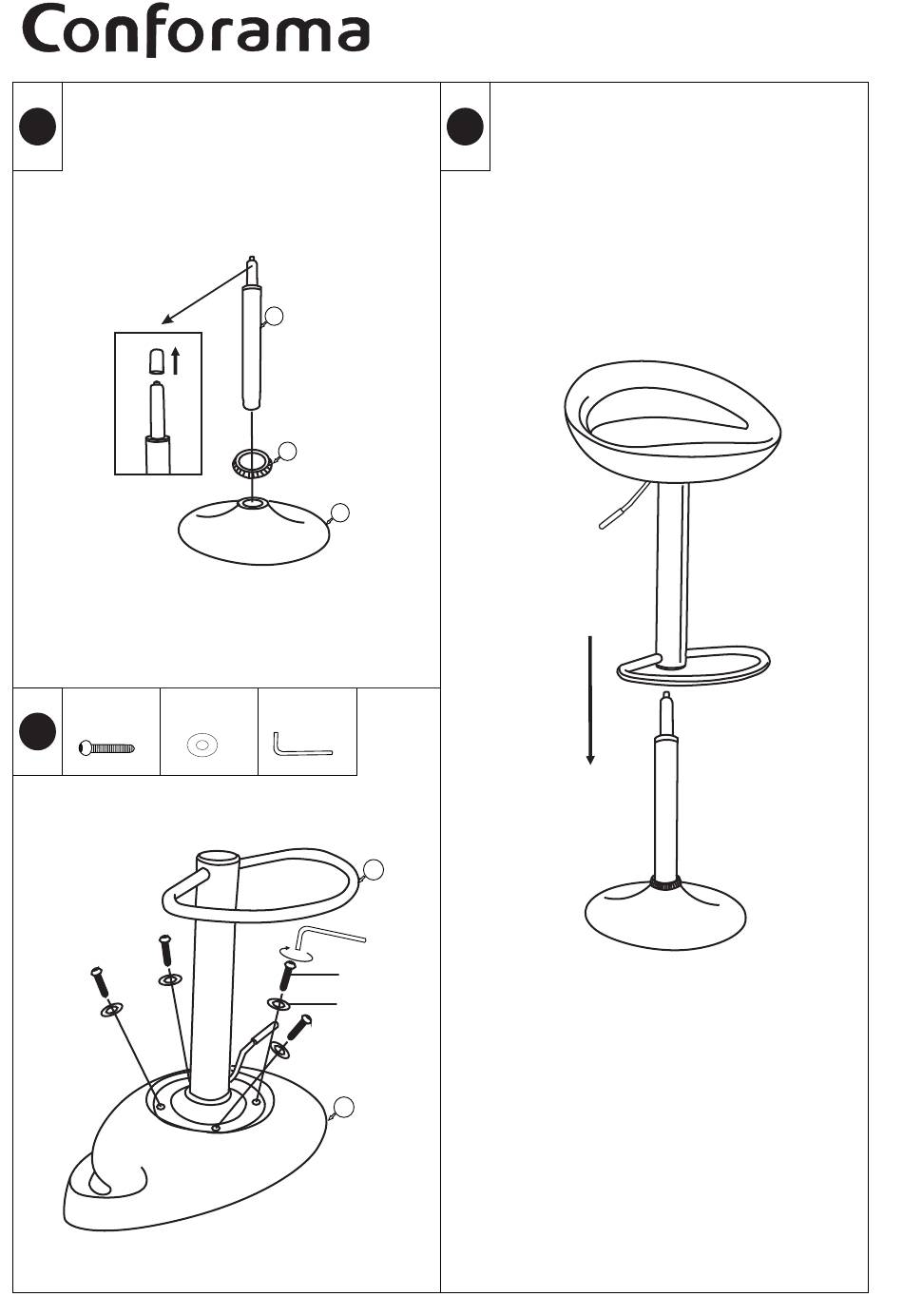 Conforama