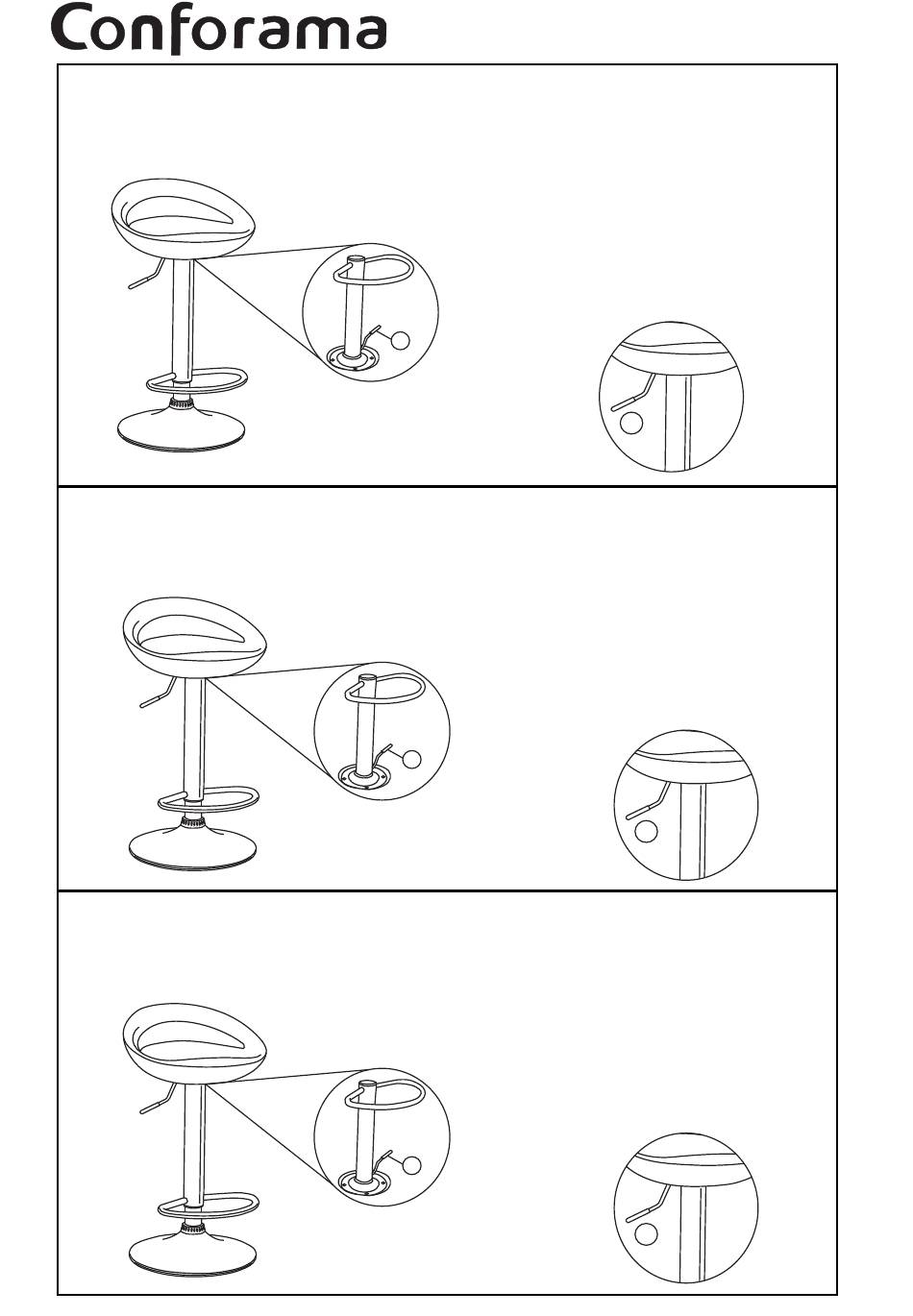 Conforama