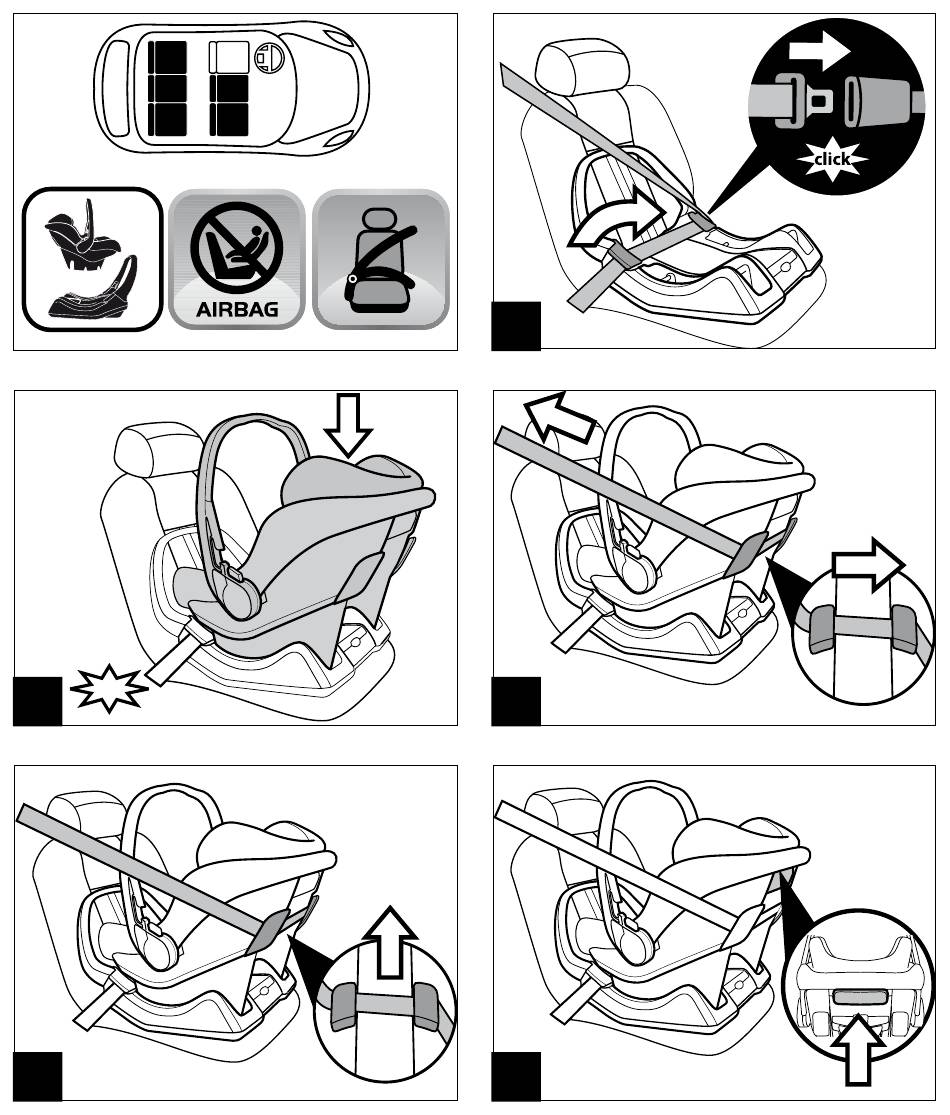 AIRBAG

click