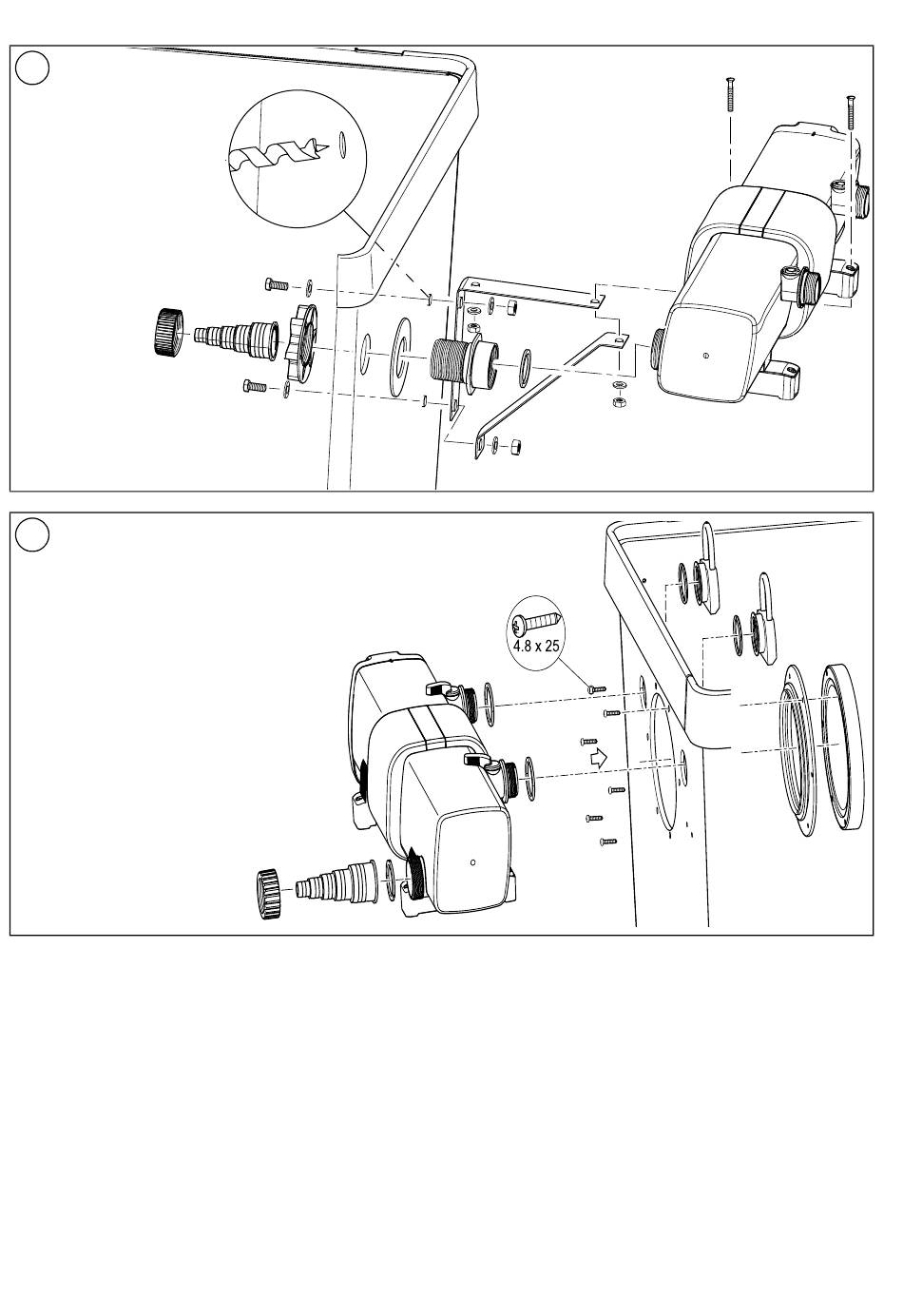 4.8 x 25