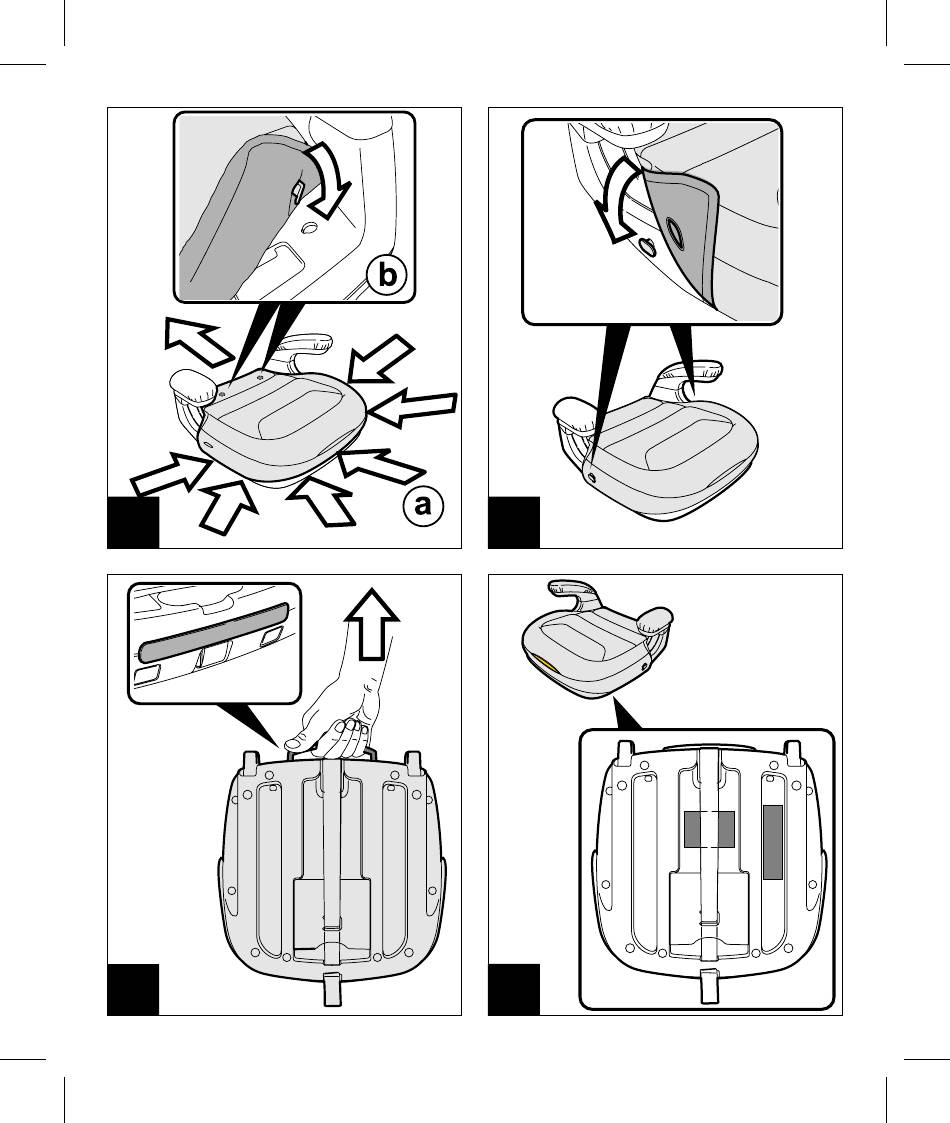 b

a